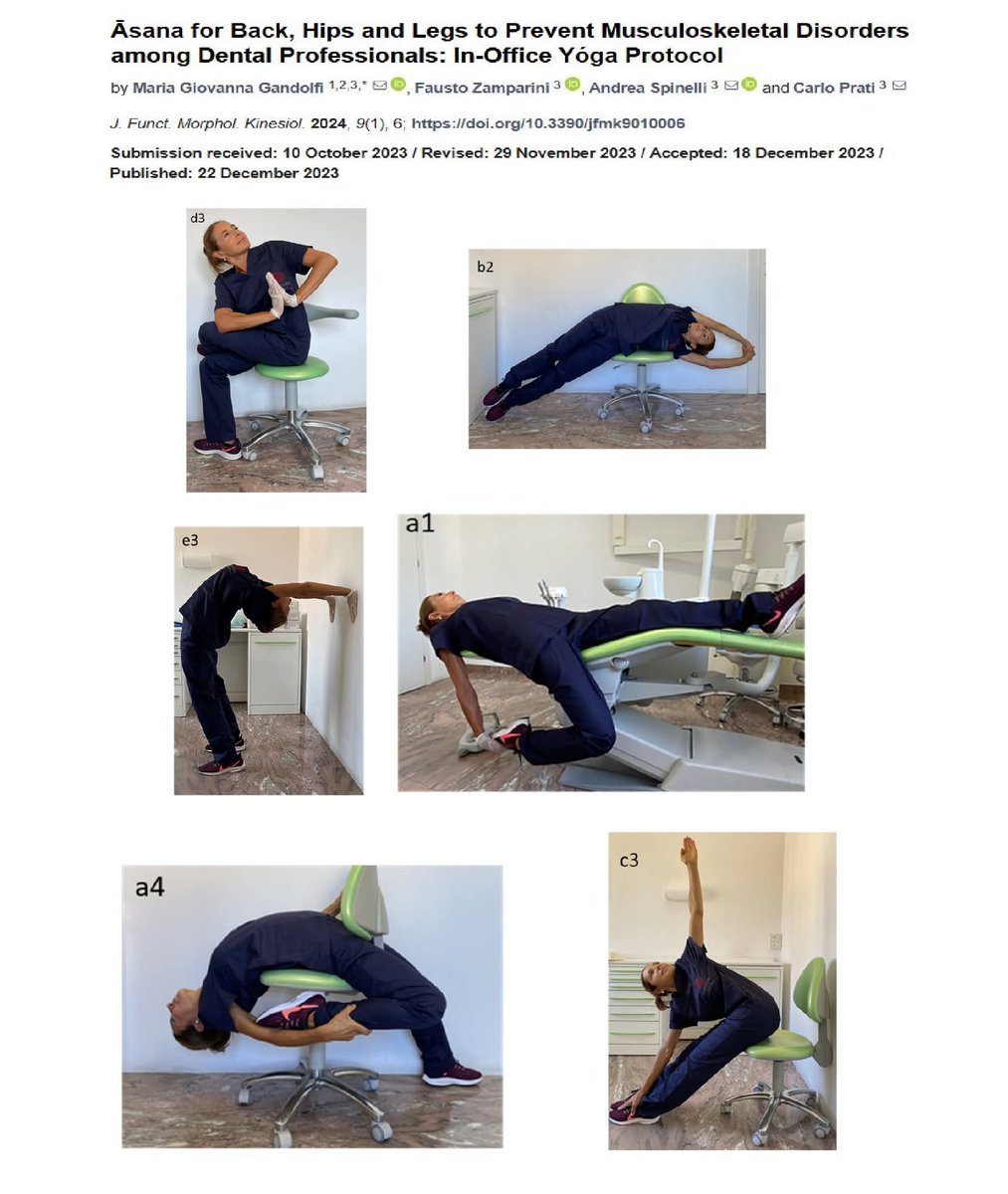 Āsana for Back, Hips and Legs to Prevent Musculoskeletal Disorders among Dental Professionals: In-Office Yóga Protocol

by Maria Giovanna Gandolfi $^{1,2,3,*}$, Fausto Zamparini $^{3}$, Andrea Spinelli $^{3}$ and Carlo Prati $^{3}$

J. Funct. Morphol. Kinesiol. 2024, 9(1), 6; https://doi.org/10.3390/jfmk9010006

Submission received: 10 October 2023 / Revised: 29 November 2023 / Accepted: 18 December 2023 / Published: 22 December 2023

d3

b2

e3

a1

a4

c3