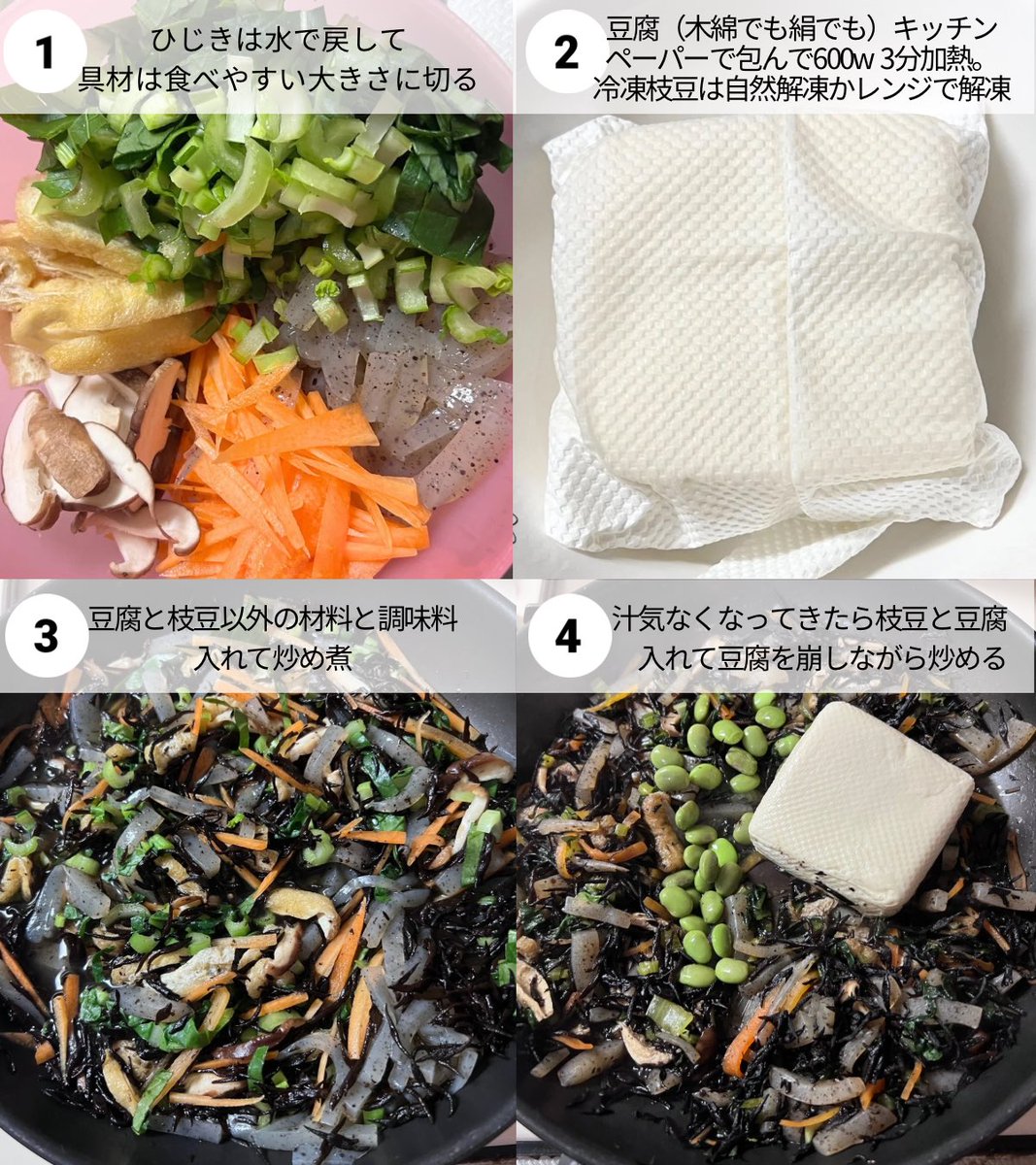 1
ひじきは水で戻して
具材は食べやすい大きさに切る

2
豆腐（木綿でも絹でも）キッチンペーパーで包んで600w 3分加熱。
冷凍枝豆は自然解凍かレンジで解凍

3
豆腐と枝豆以外の材料と調味料
入れて炒め煮

4
汁気なくなってきたら枝豆と豆腐
入れて豆腐を崩しながら炒める