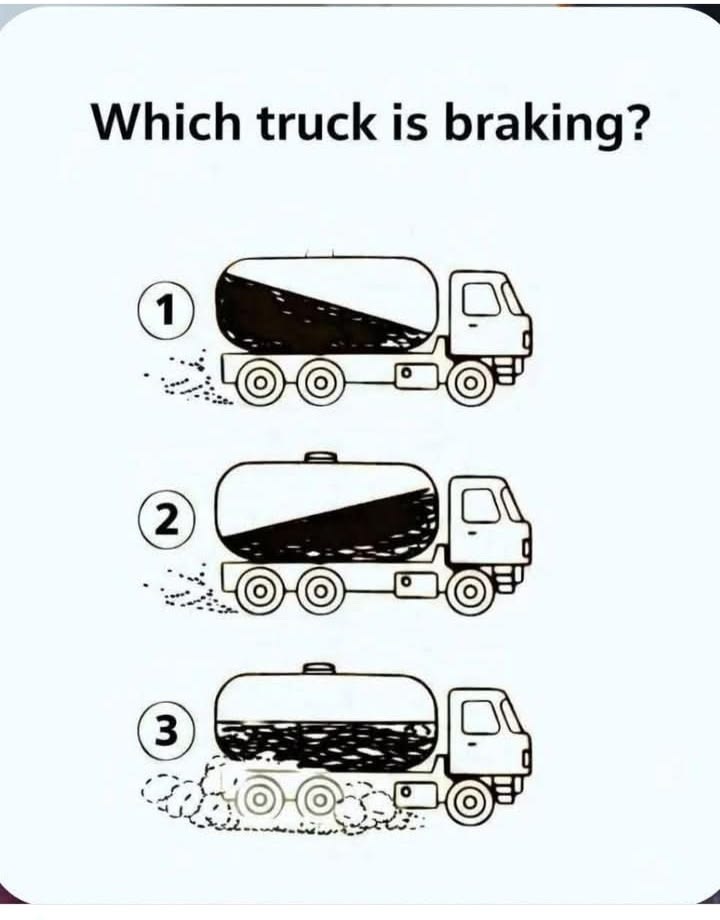 Which truck is braking?

1

2

3