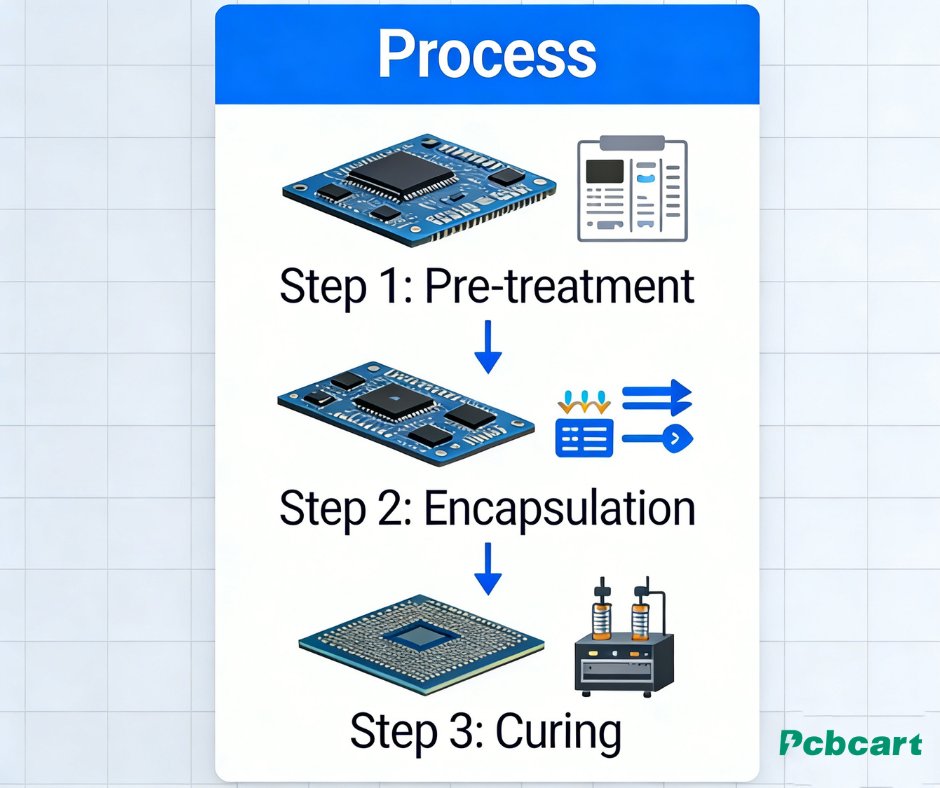 Process

Step 1: Pre-treatment

Step 2: Encapsulation

Step 3: Curing

Pcbcart