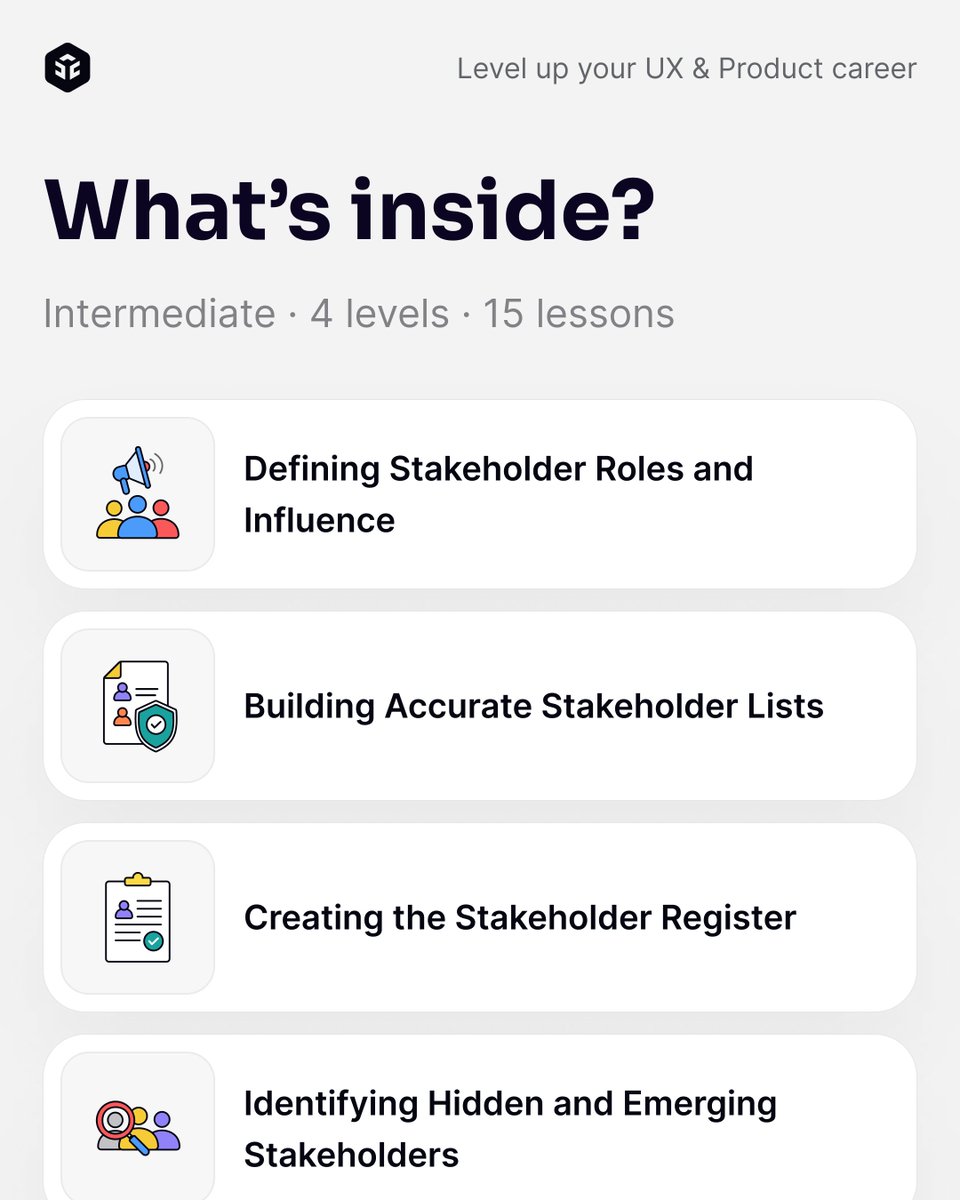 Level up your UX & Product career

What's inside?

Intermediate · 4 levels · 15 lessons

Defining Stakeholder Roles and Influence

Building Accurate Stakeholder Lists

Creating the Stakeholder Register

Identifying Hidden and Emerging Stakeholders