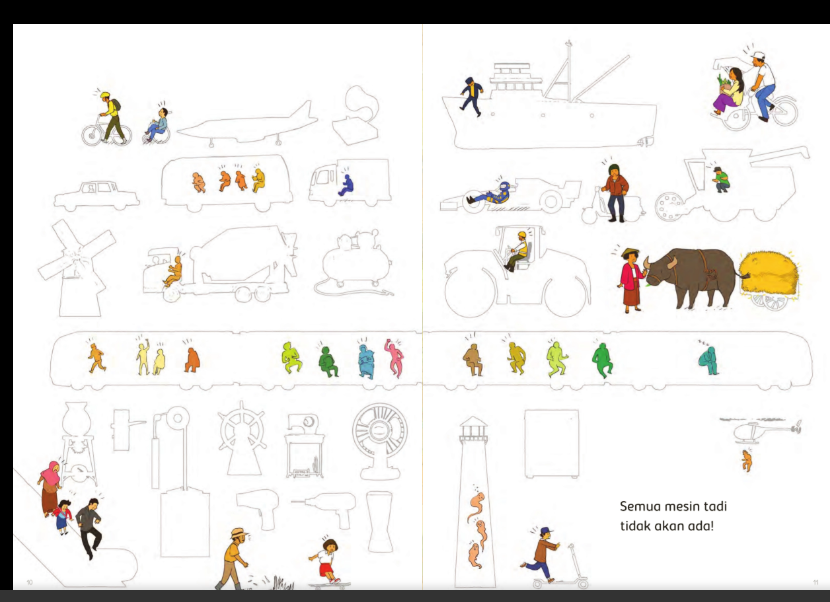 Semua mesin tadi tidak akan ada!

10

11