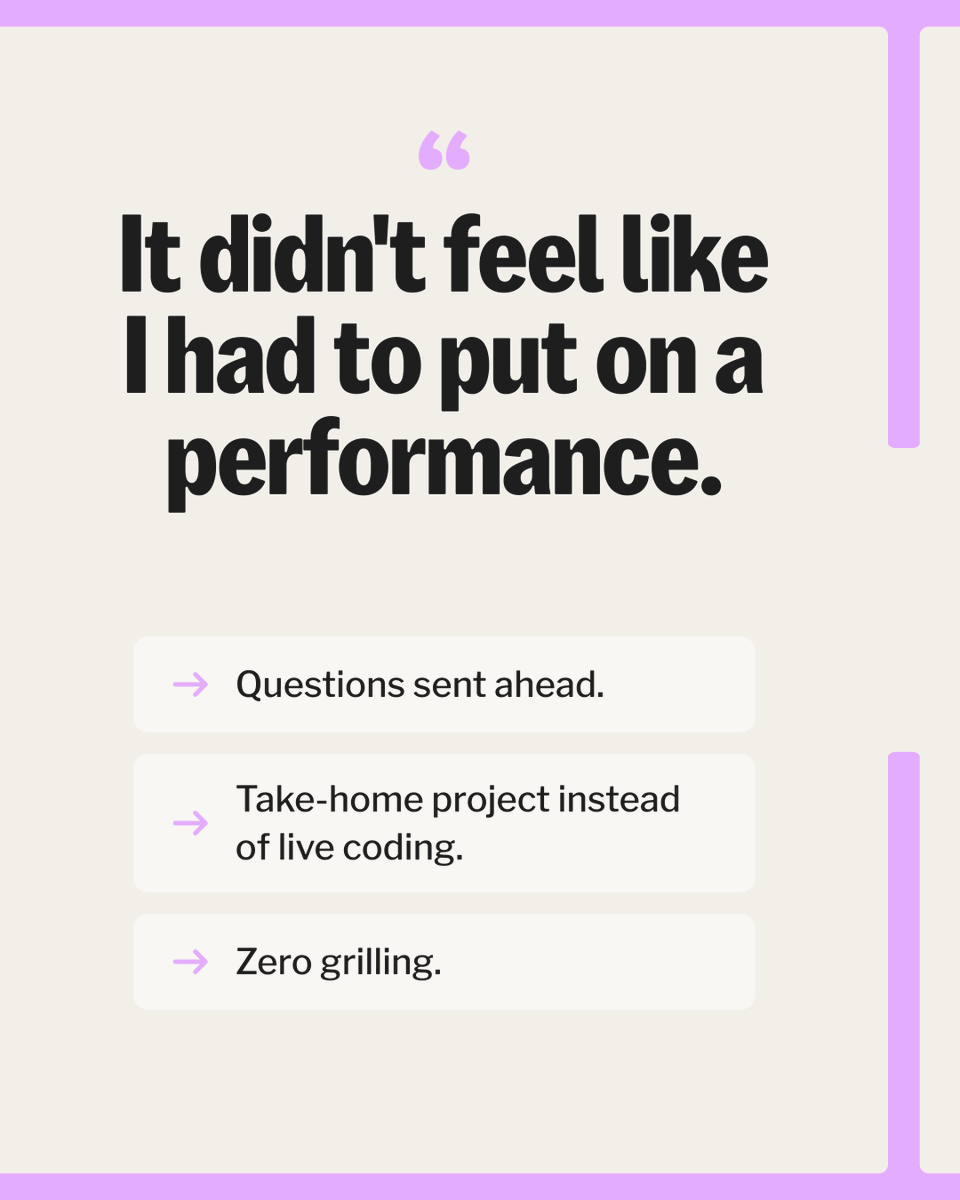 "

It didn't feel like I had to put on a performance.

→ Questions sent ahead.

→ Take-home project instead of live coding.

→ Zero grilling.