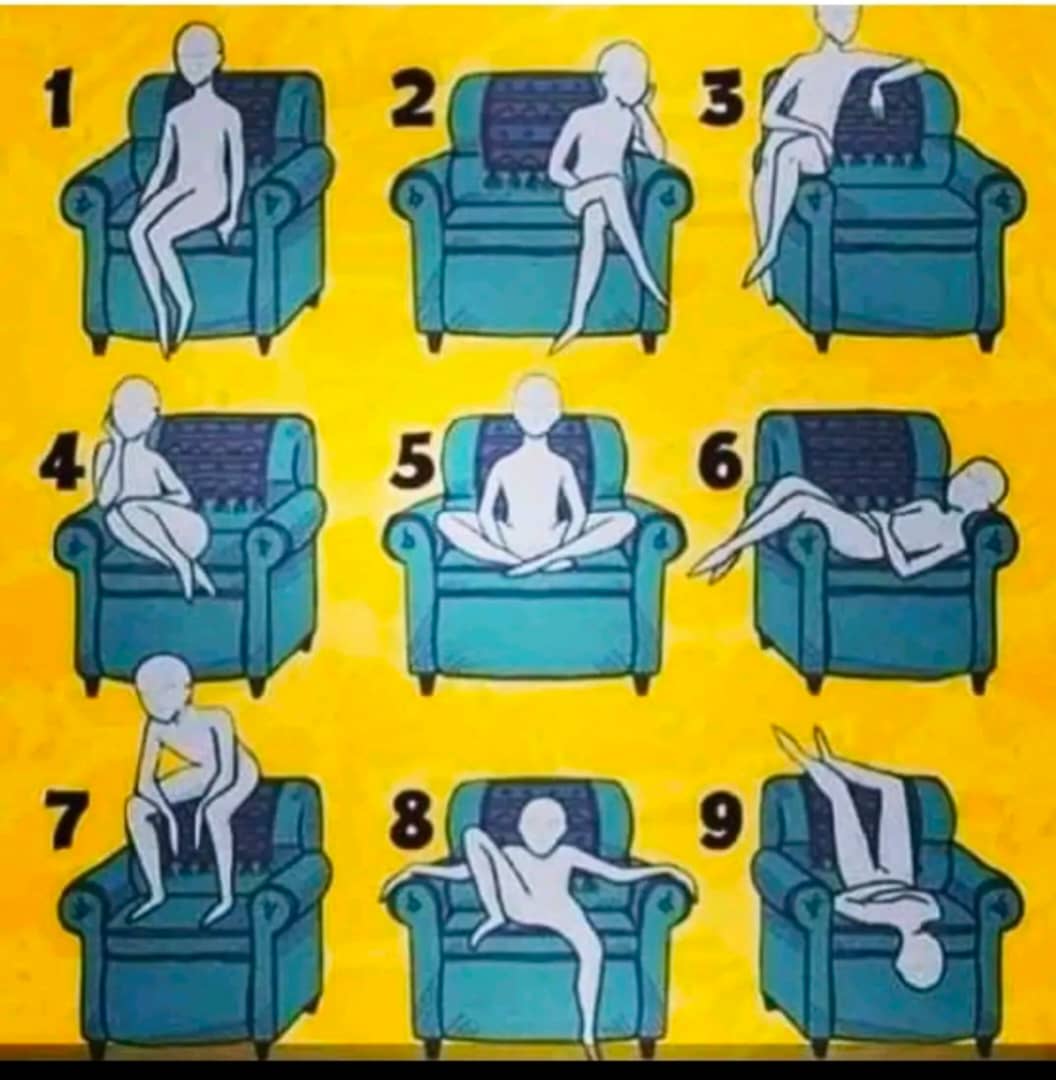 1

2

3

4

5

6

7

8

9