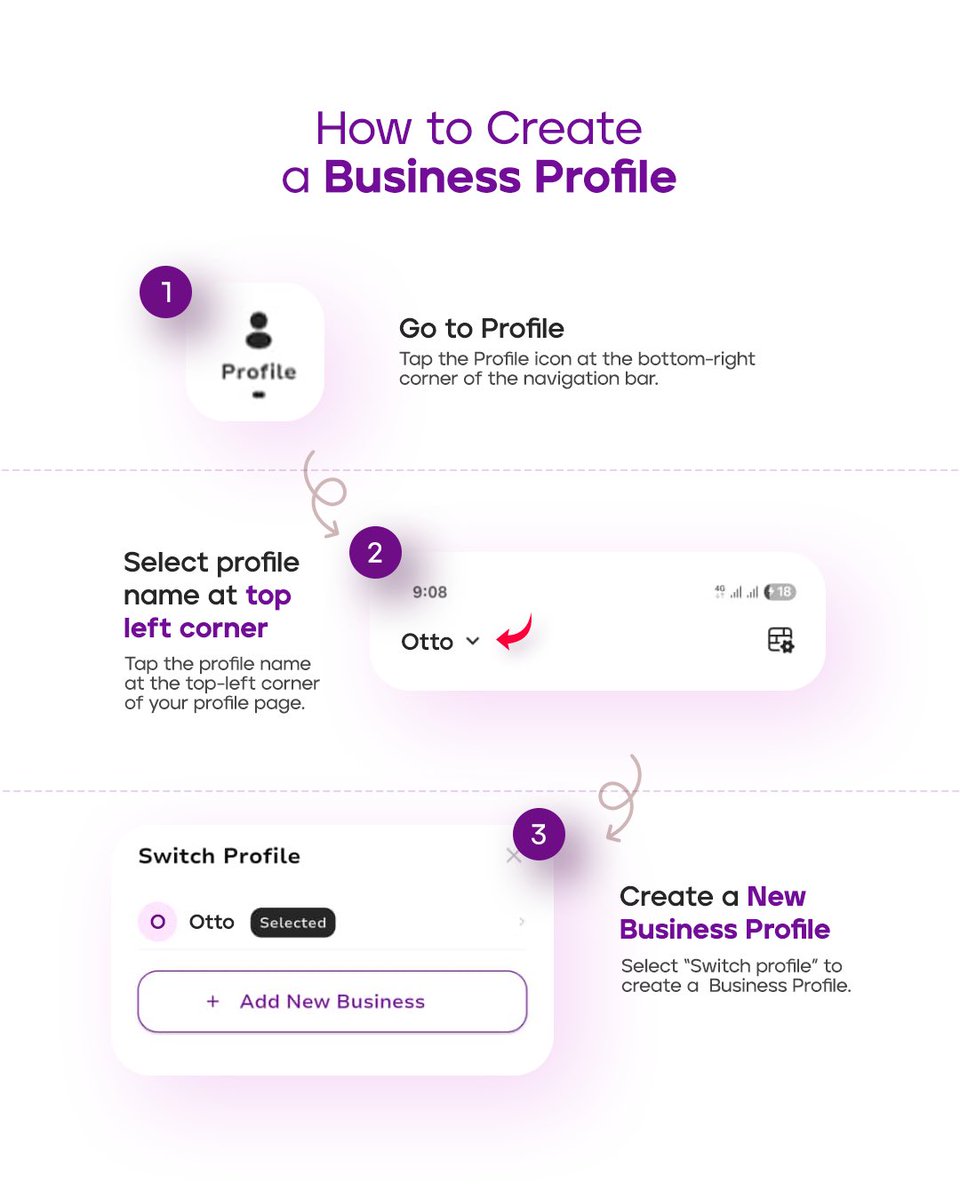 How to Create
a Business Profile

1

Profile

Go to Profile
Tap the Profile icon at the bottom-right corner of the navigation bar.

Select profile name at top left corner
Tap the profile name at the top-left corner of your profile page.

2

9:08

18

Otto

3

Switch Profile

O Otto Selected

+ Add New Business

Create a New Business Profile
Select "Switch profile" to create a Business Profile.