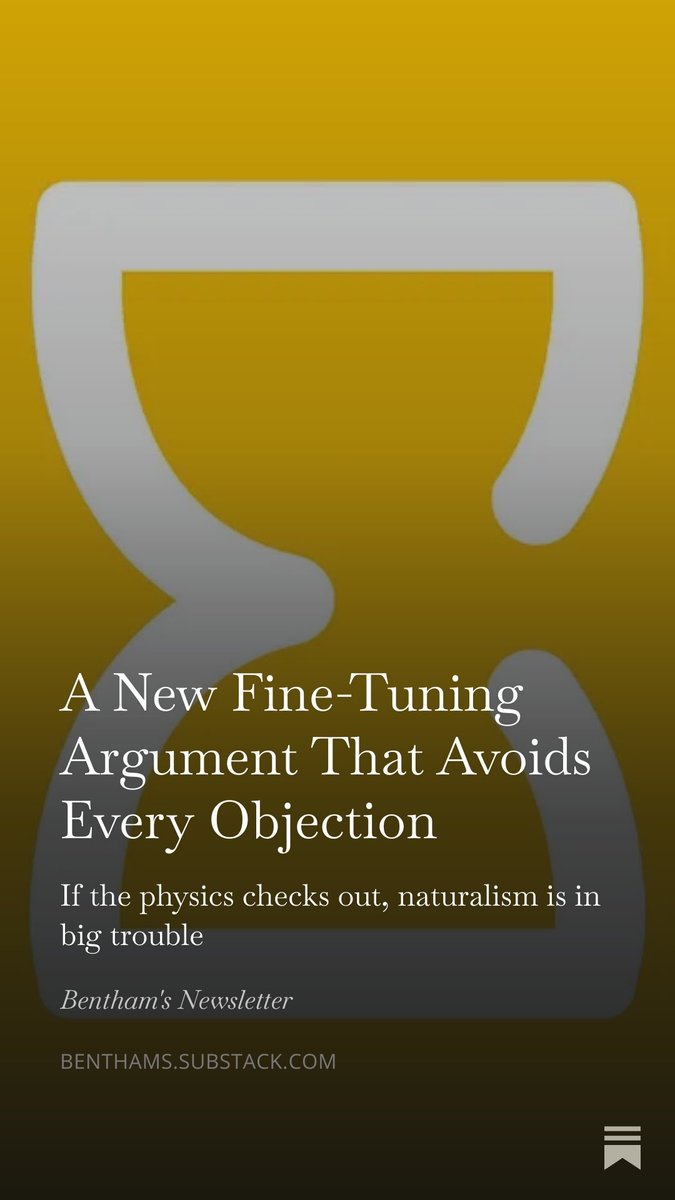 A New Fine-Tuning Argument That Avoids Every Objection

If the physics checks out, naturalism is in big trouble

Bentham's Newsletter

BENTHAMS.SUBSTACK.COM