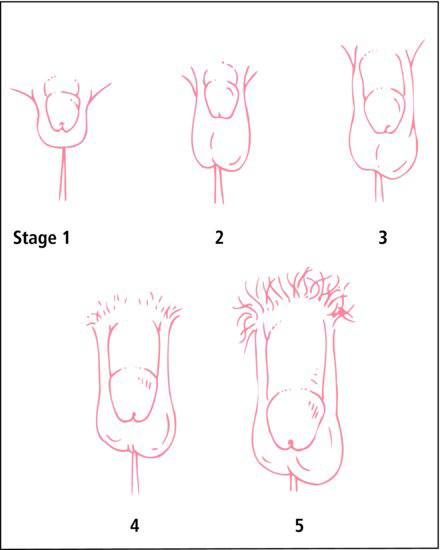 Stage 1

2

3

4

5