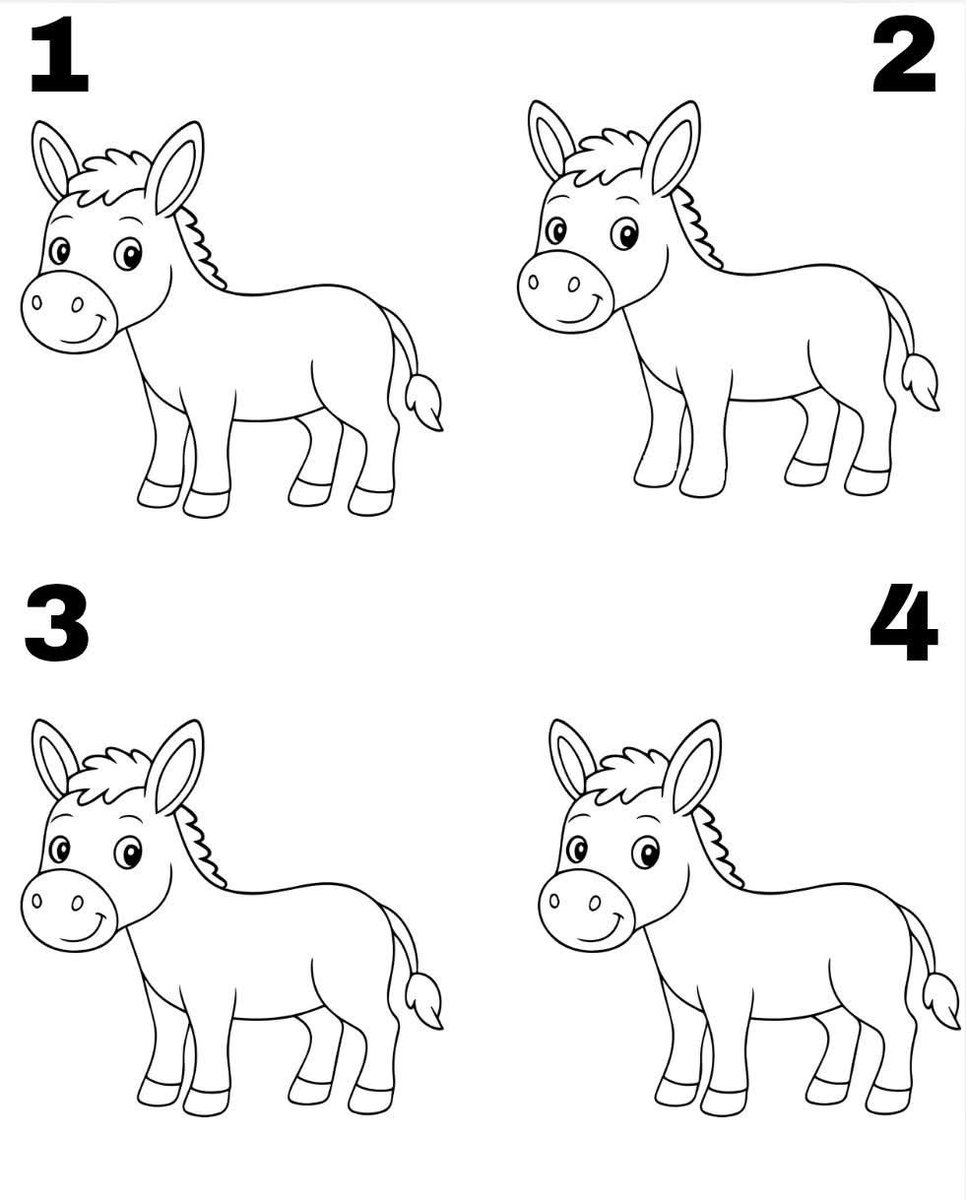 1

2

3

4