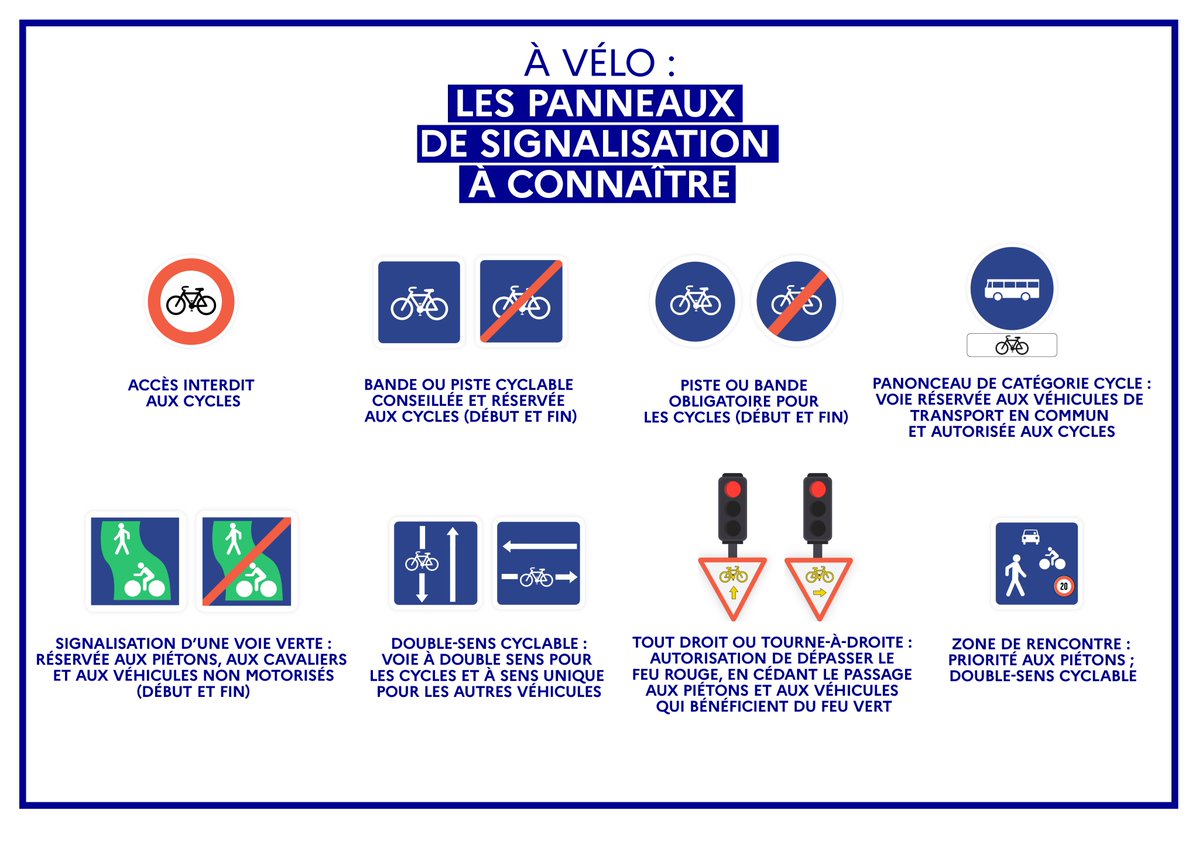 À VÉLO :
LES PANNEAUX DE SIGNALISATION À CONNAÎTRE

ACCÈS INTERDIT AUX CYCLES

BANDE OU PISTE CYCLABLE CONSEILLÉE ET RÉSERVÉE AUX CYCLES (DÉBUT ET FIN)

PISTE OU BANDE OBLIGATOIRE POUR LES CYCLES (DÉBUT ET FIN)

PANONCEAU DE CATÉGORIE CYCLE : VOIE RÉSERVÉE AUX VÉHICULES DE TRANSPORT EN COMMUN ET AUTORISÉE AUX CYCLES

SIGNALISATION D'UNE VOIE VERTE : RÉSERVÉE AUX PIÉTONS, AUX CAVALIERS ET AUX VÉHICULES NON MOTORISÉS (DÉBUT ET FIN)

DOUBLE-SENS CYCLABLE : VOIE À DOUBLE SENS POUR LES CYCLES ET À SENS UNIQUE POUR LES AUTRES VÉHICULES

TOUT DROIT OU TOURNE-À-DROITE : AUTORISATION DE DÉPASSER LE FEU ROUGE, EN CÉDANT LE PASSAGE AUX PIÉTONS ET AUX VÉHICULES QUI BÉNÉFICIENT DU FEU VERT

20

ZONE DE RENCONTRE : PRIORITÉ AUX PIÉTONS ; DOUBLE-SENS CYCLABLE