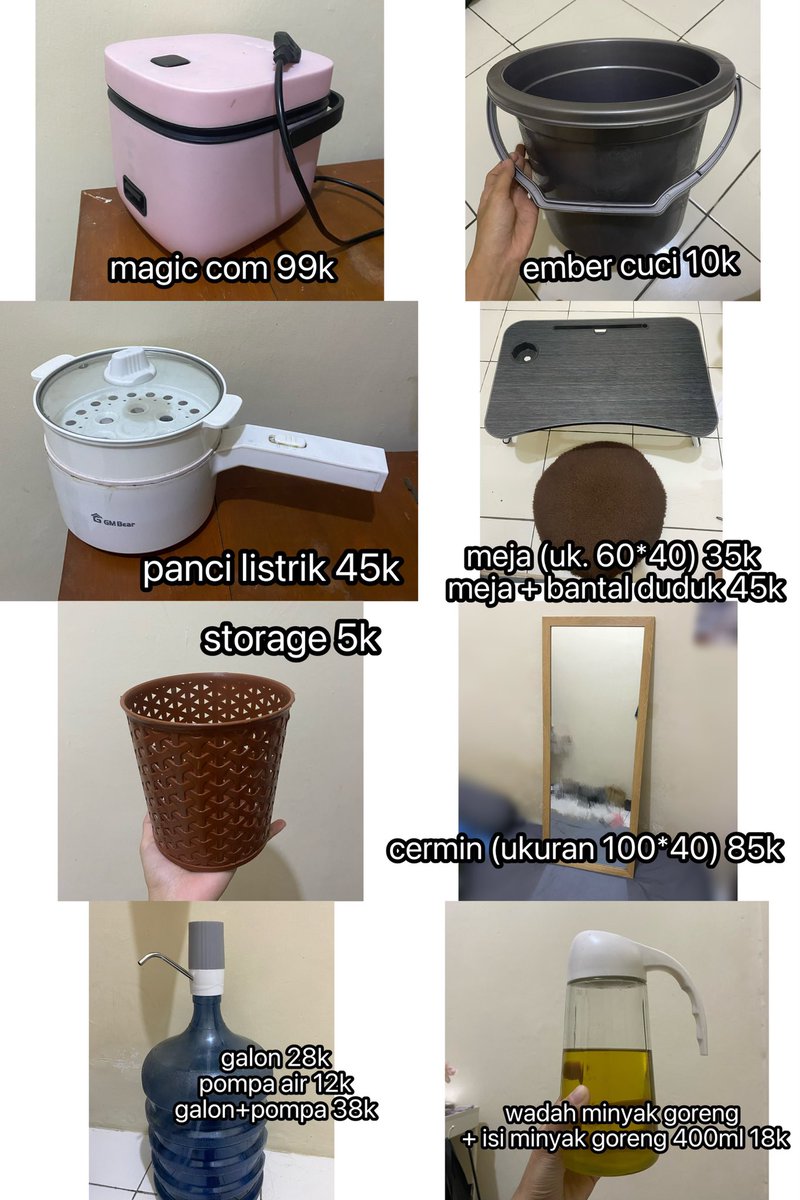 magic com 99k

ember cuci 10k

GM Bear

panci listrik 45k

meja (uk. 60*40) 35k
meja + bantal duduk 45k

storage 5k

cermin (ukuran 100*40) 85k

galon 28k
pompa air 12k
galon+pompa 38k

wadah minyak goreng
+ isi minyak goreng 400ml 18k