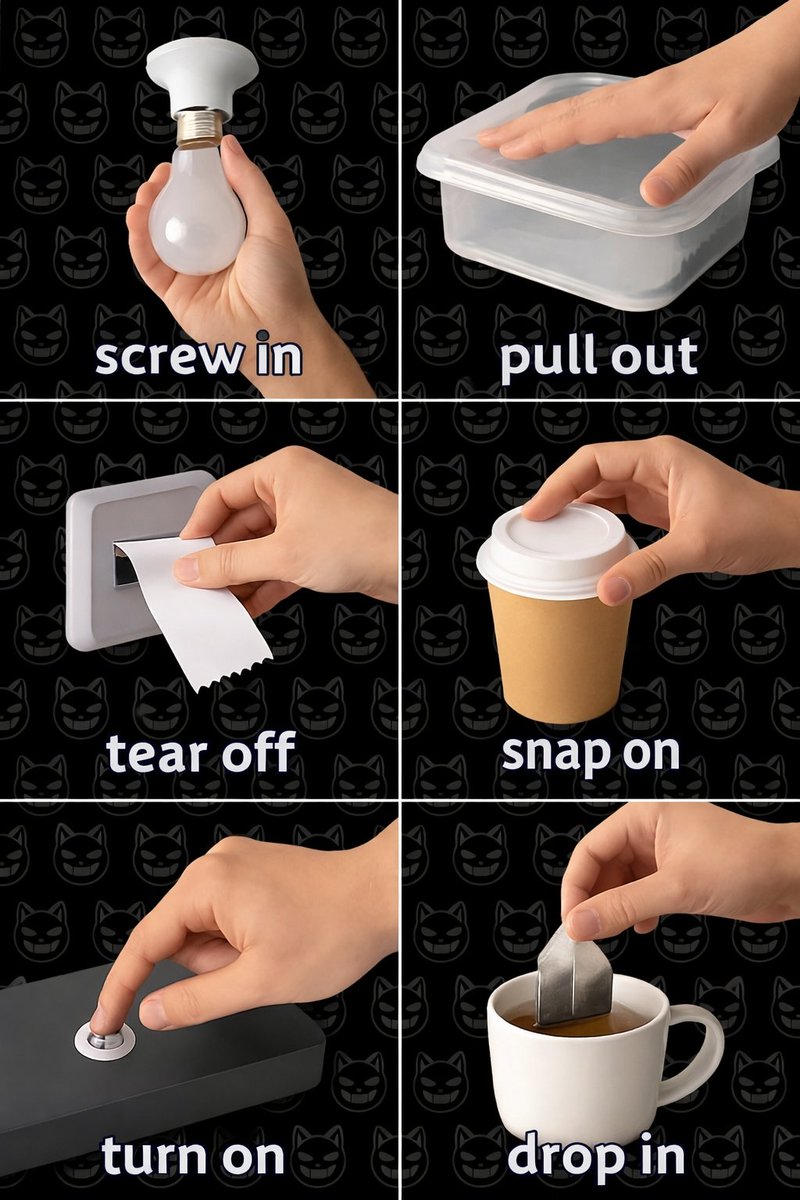 screw in

pull out

tear off

snap on

turn on

drop in