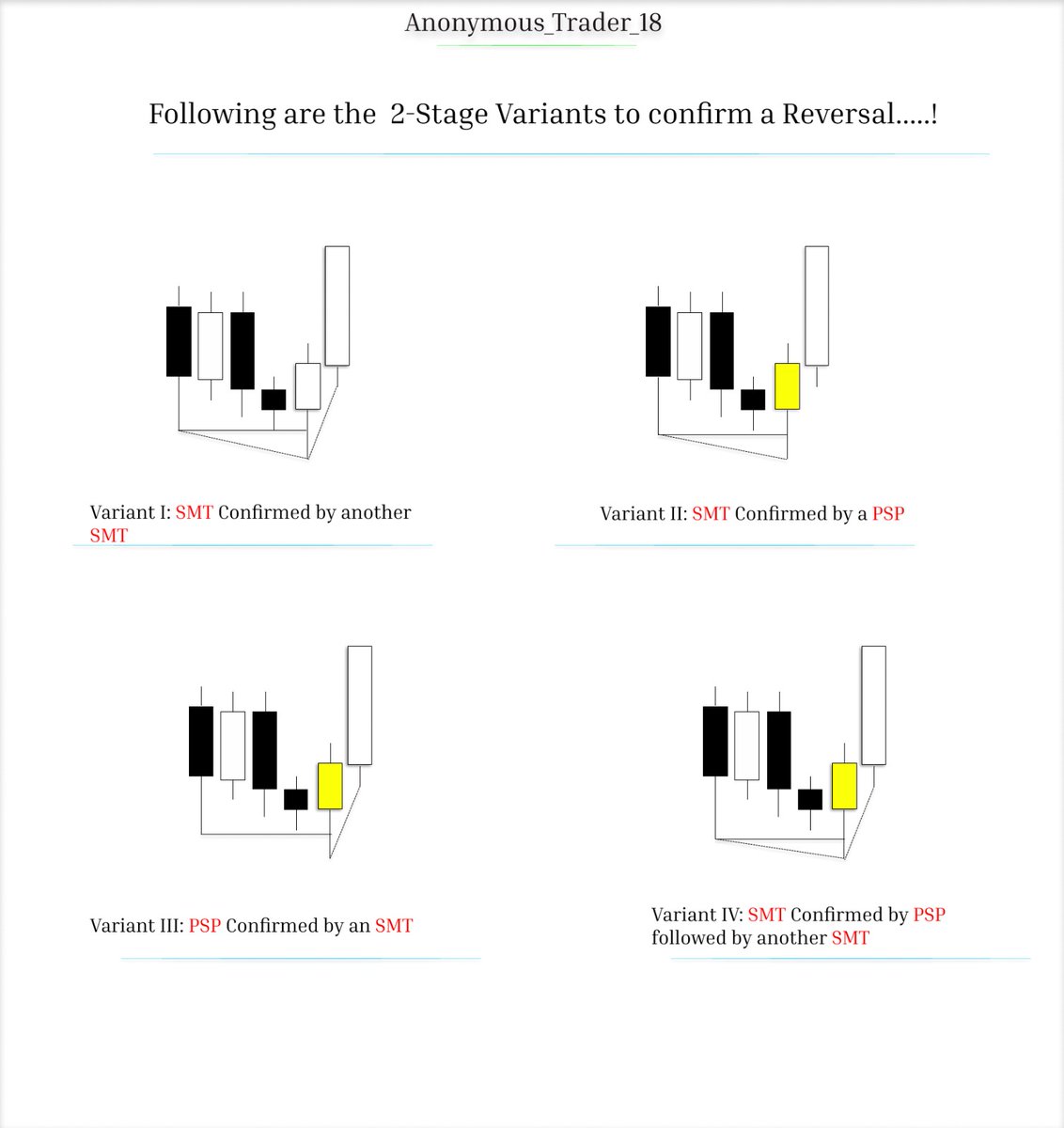 Anonymous_Trader_18

Following are the 2-Stage Variants to confirm a Reversal.....!

Variant I: SMT Confirmed by another SMT

Variant II: SMT Confirmed by a PSP

Variant III: PSP Confirmed by an SMT

Variant IV: SMT Confirmed by PSP followed by another SMT