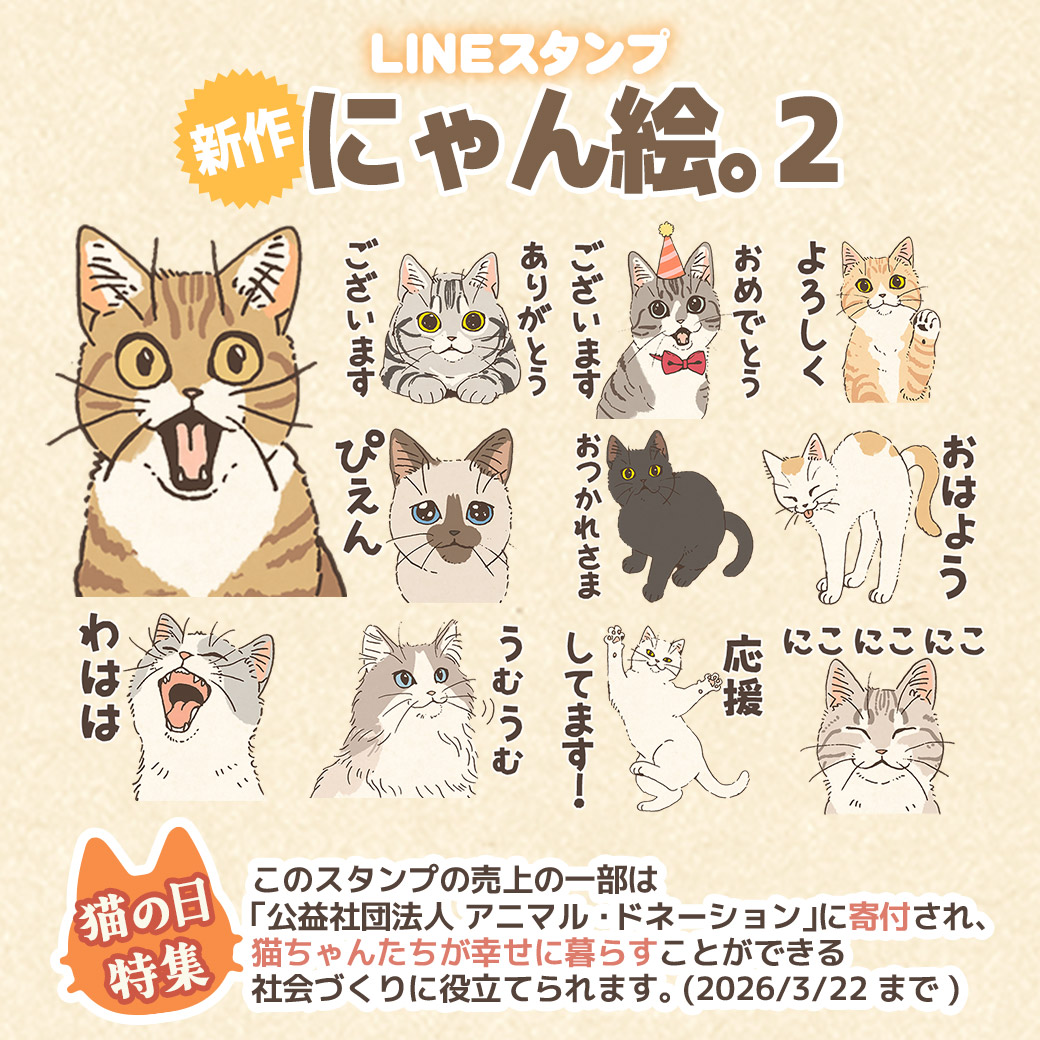 LINEスタンプ
新作 にゃん絵。2

ありがとうございます
おめでとうございます
よろしく
ぴえん
おつかれさま
おはよう
わはは
うむうむ
応援してます！
にこにこにこ

猫の日特集

このスタンプの売上の一部は「公益社団法人 アニマル・ドネーション」に寄付され、猫ちゃんたちが幸せに暮らすことができる社会づくりに役立てられます。(2026/3/22 まで )