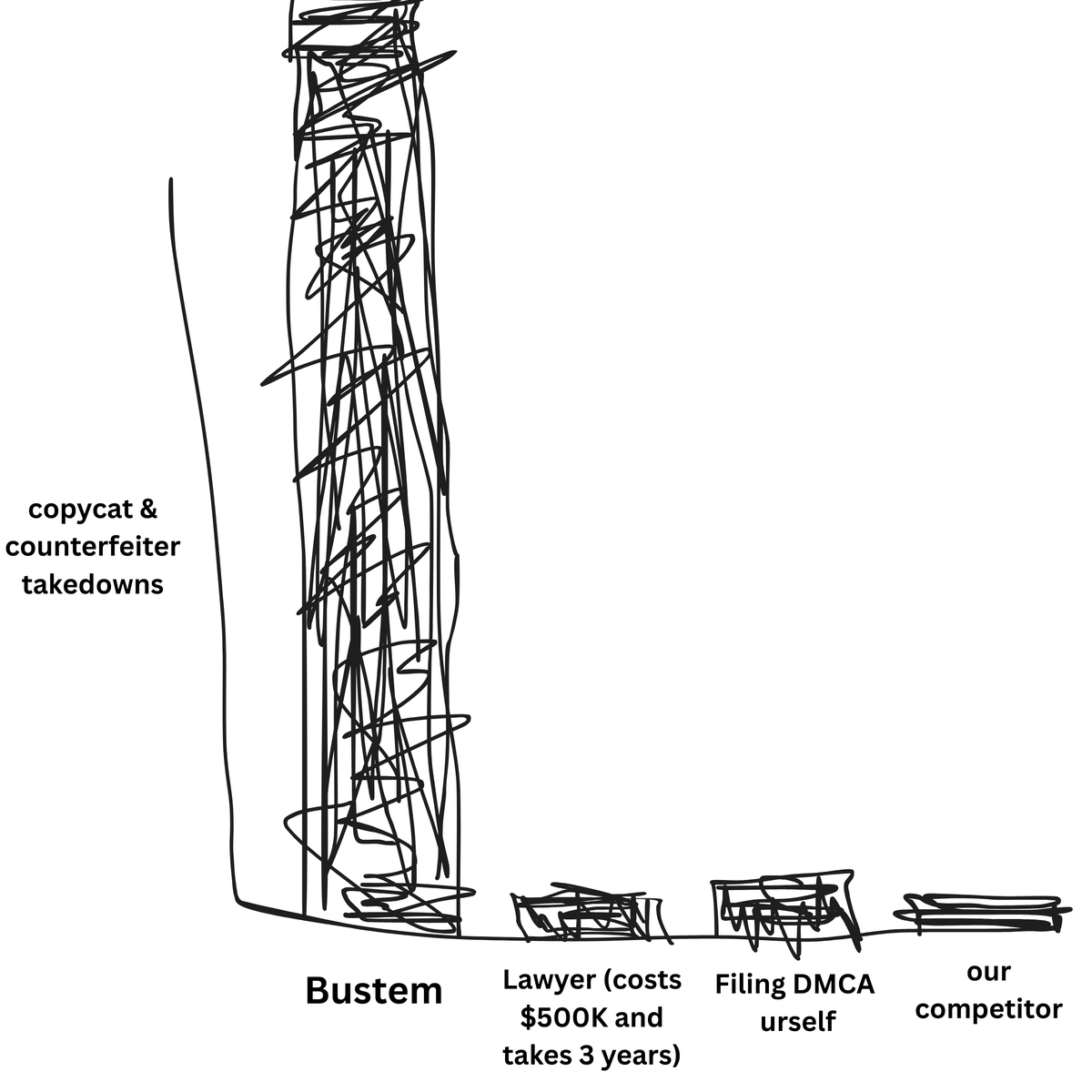 copycat & counterfeiter takedowns

Bustem

Lawyer (costs $500K and takes 3 years)

Filing DMCA urself

our competitor