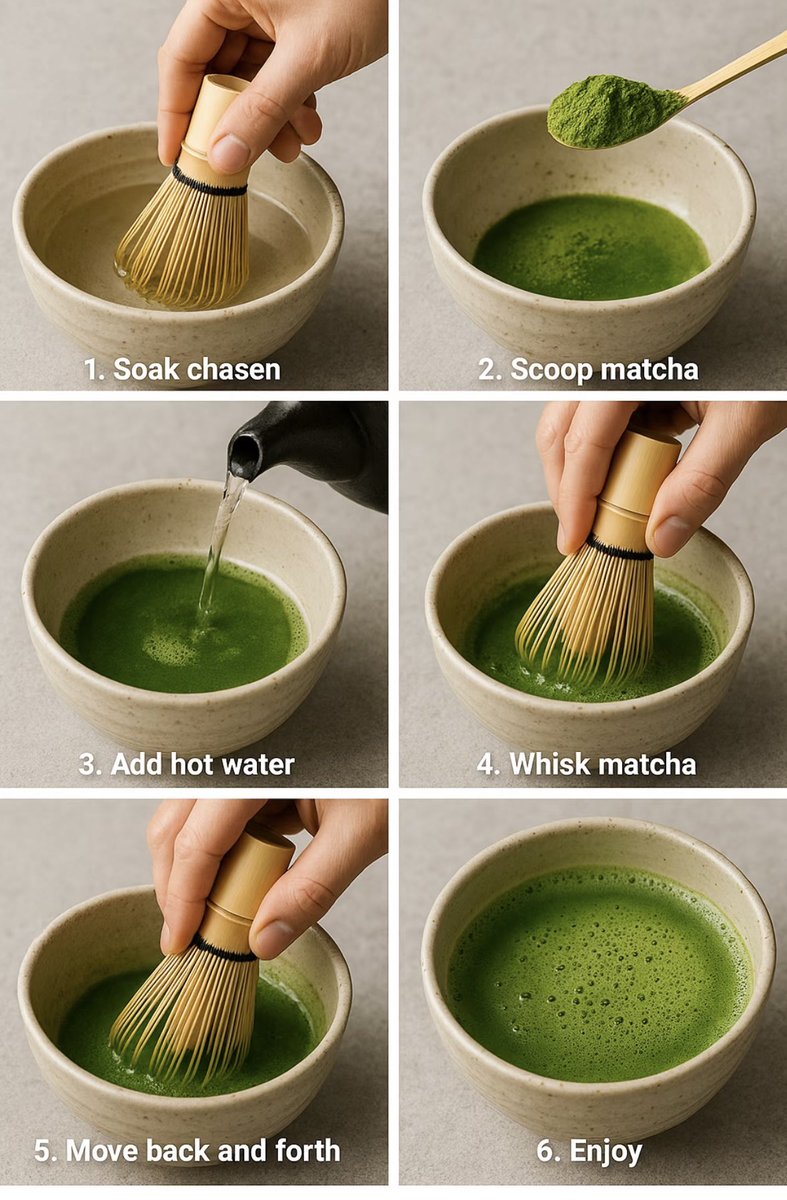 1. Soak chasen

2. Scoop matcha

3. Add hot water

4. Whisk matcha

5. Move back and forth

6. Enjoy