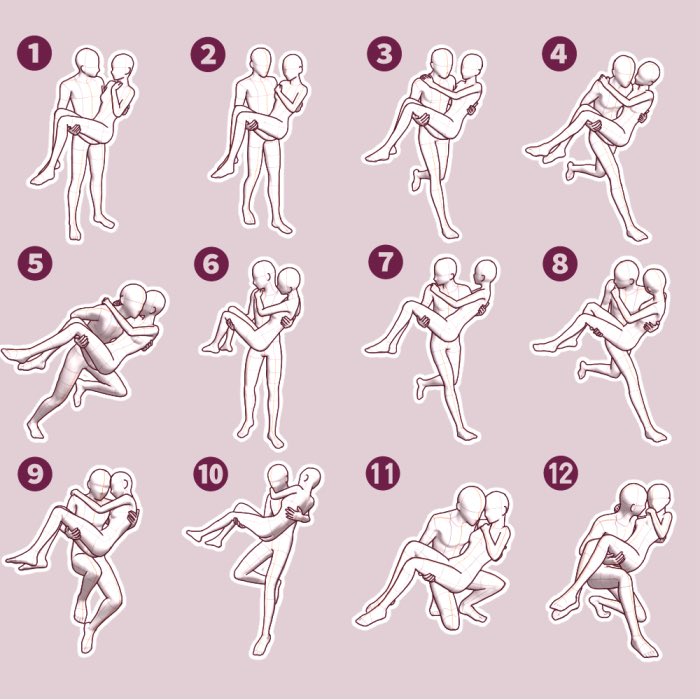 1

2

3

4

5

6

7

8

9

10

11

12