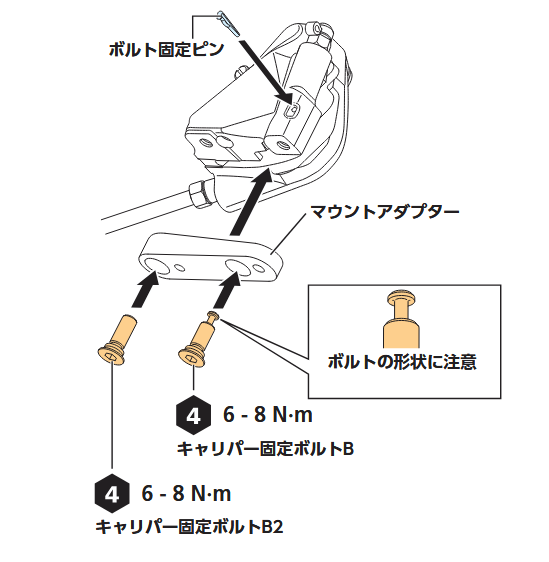 ボルト固定ピン

マウントアダプター

ボルトの形状に注意

4 6 - 8 N·m
キャリパー固定ボルトB

4 6 - 8 N·m
キャリパー固定ボルトB2