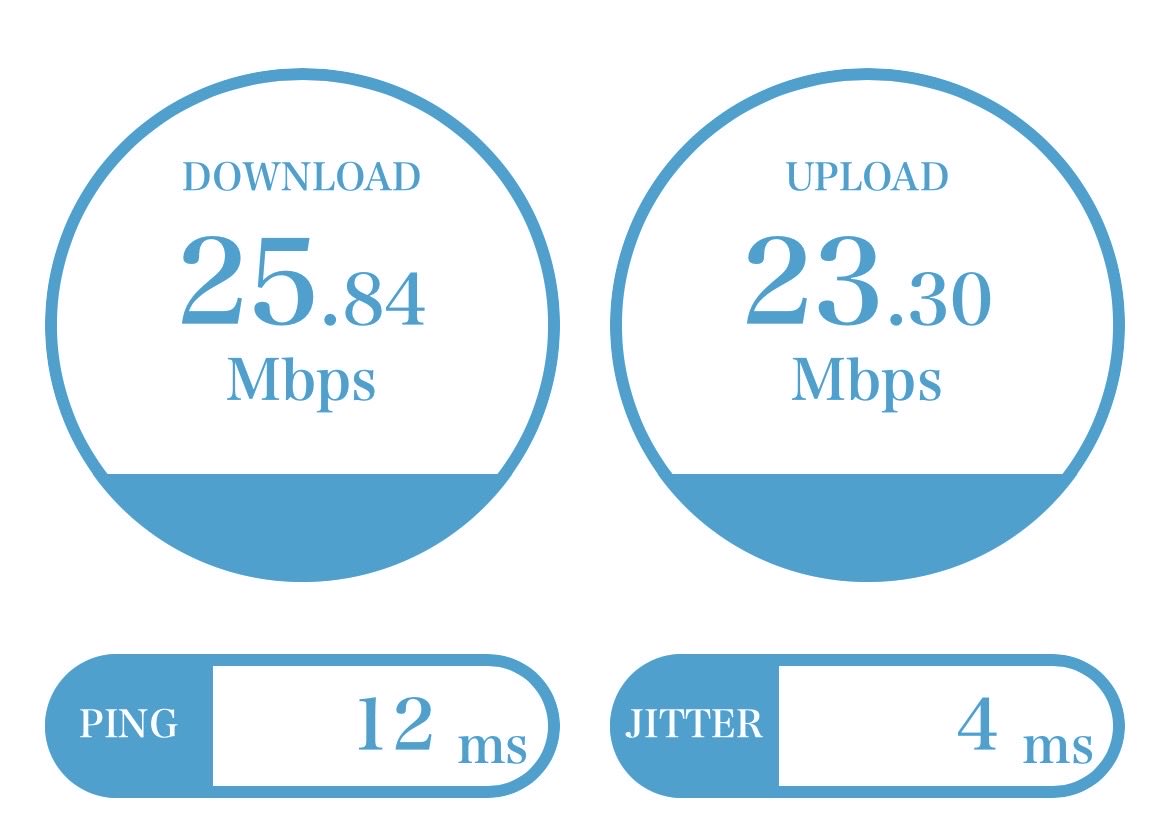 DOWNLOAD
25.84
Mbps

UPLOAD
23.30
Mbps

PING 12 ms

JITTER 4 ms