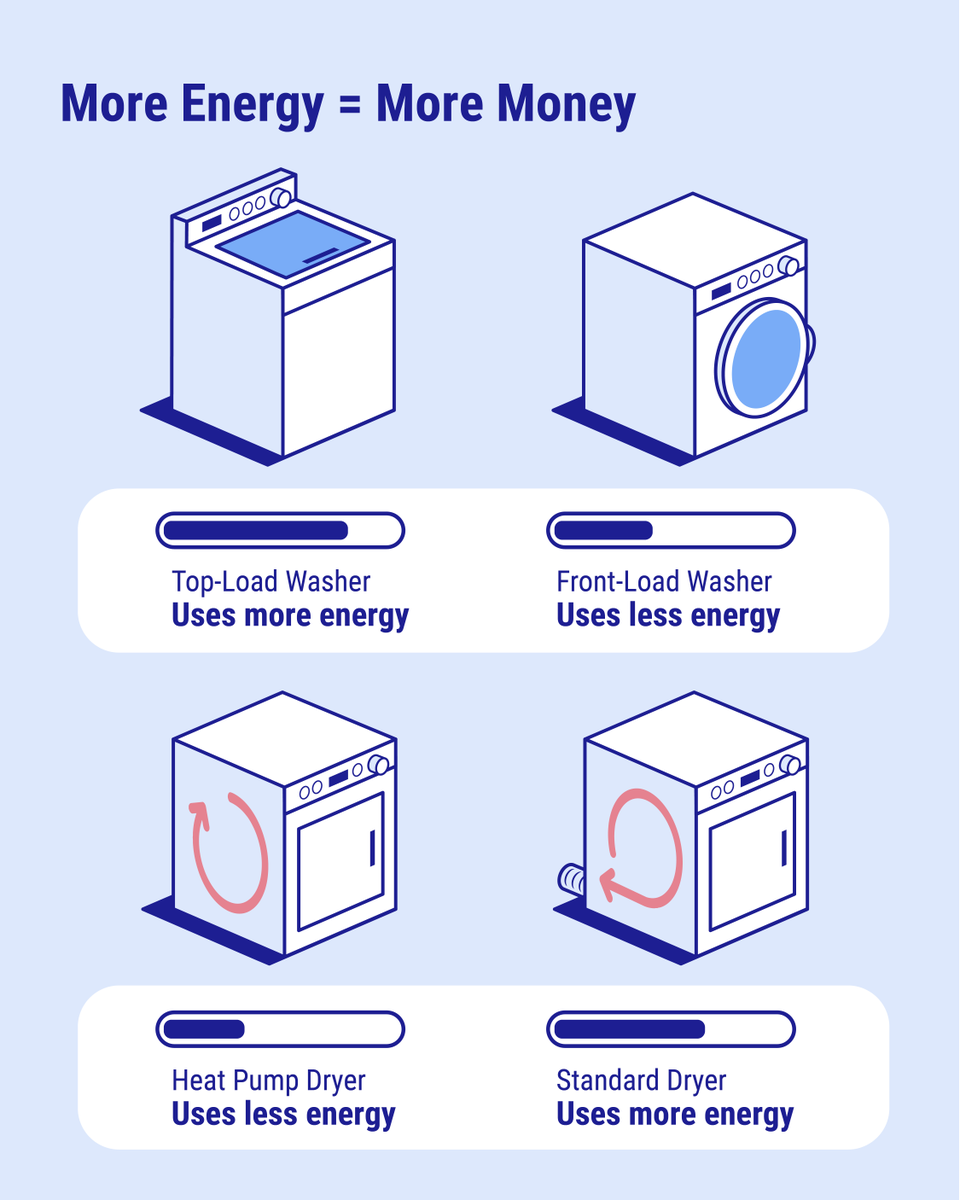 More Energy = More Money

Top-Load Washer
Uses more energy

Front-Load Washer
Uses less energy

Heat Pump Dryer
Uses less energy

Standard Dryer
Uses more energy