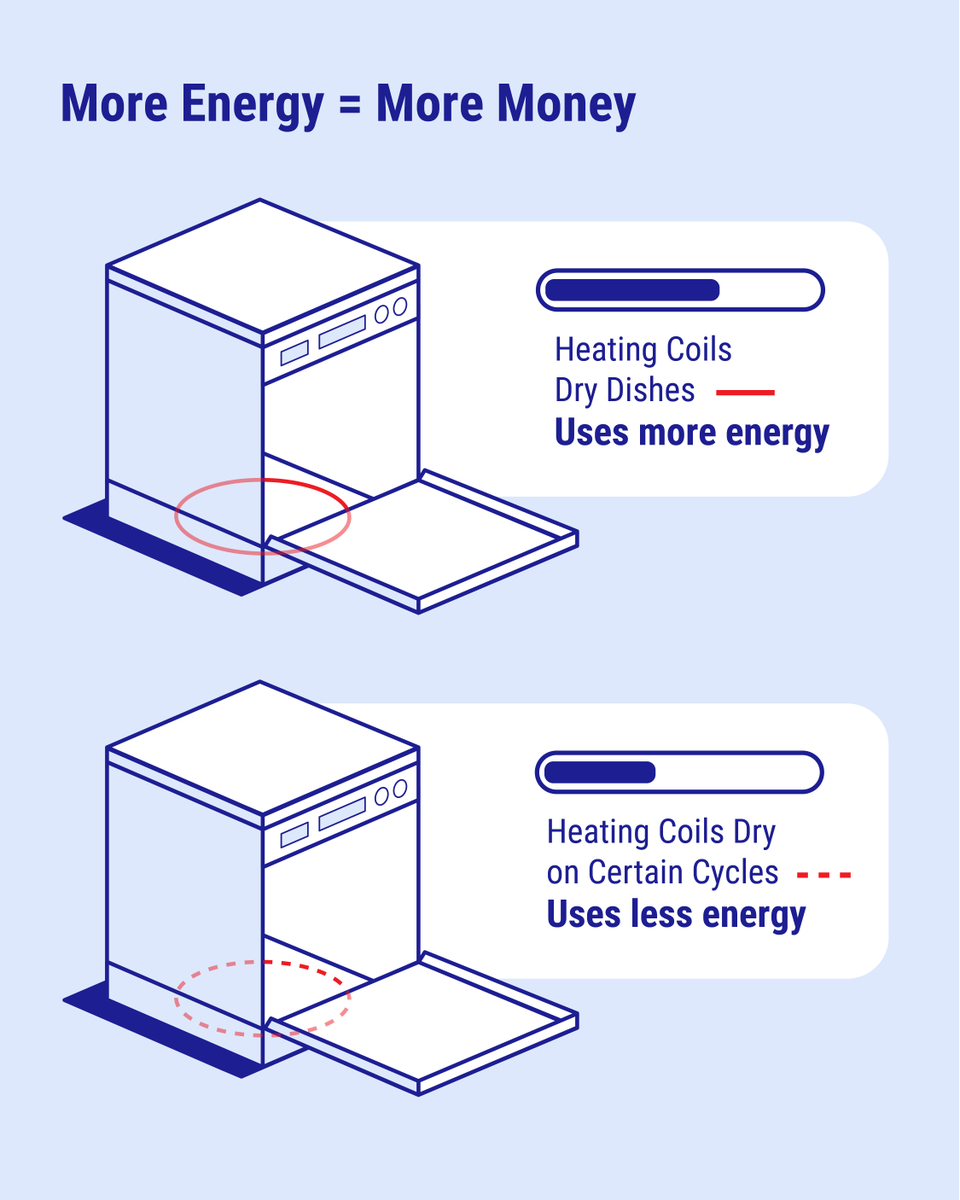 More Energy = More Money

Heating Coils
Dry Dishes
Uses more energy

Heating Coils Dry
on Certain Cycles
Uses less energy