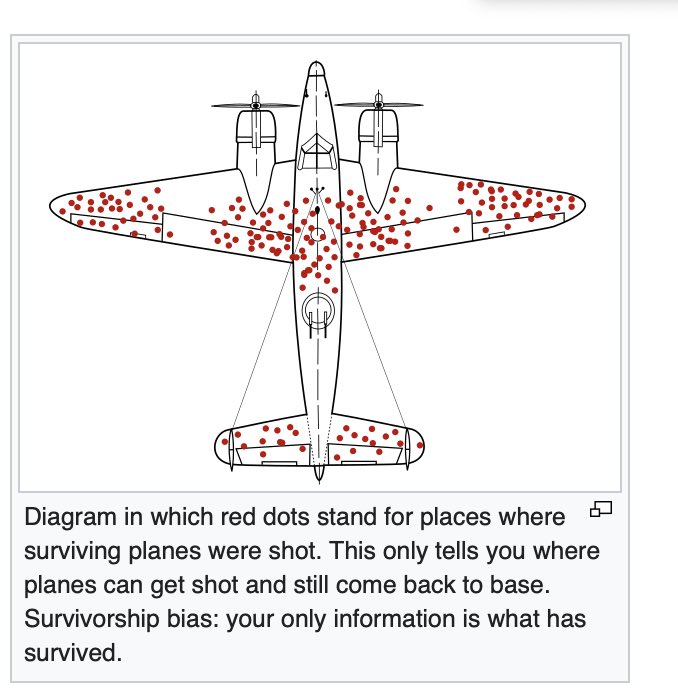 Diagram in which red dots stand for places where surviving planes were shot. This only tells you where planes can get shot and still come back to base. Survivorship bias: your only information is what has survived.