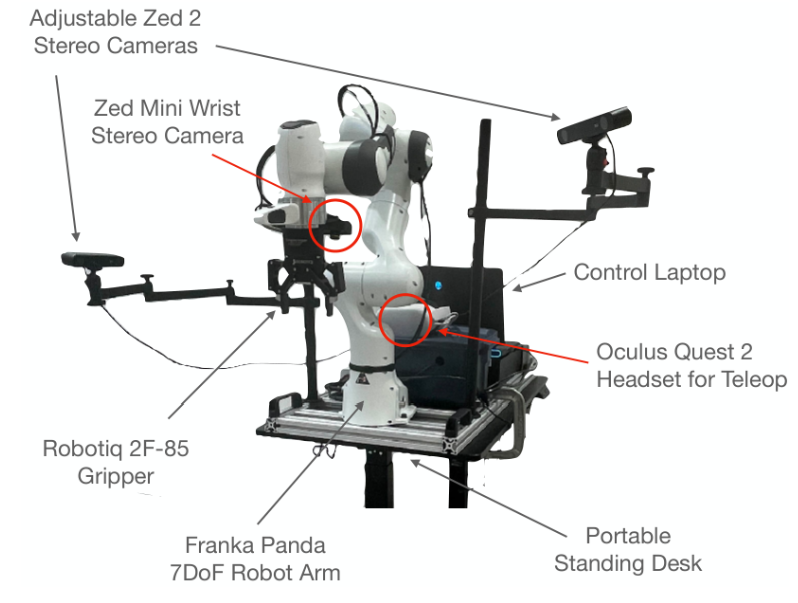 Adjustable Zed 2
Stereo Cameras

Zed Mini Wrist
Stereo Camera

Control Laptop

Oculus Quest 2
Headset for Teleop

Robotiq 2F-85
Gripper

Franka Panda
7DoF Robot Arm

Portable
Standing Desk