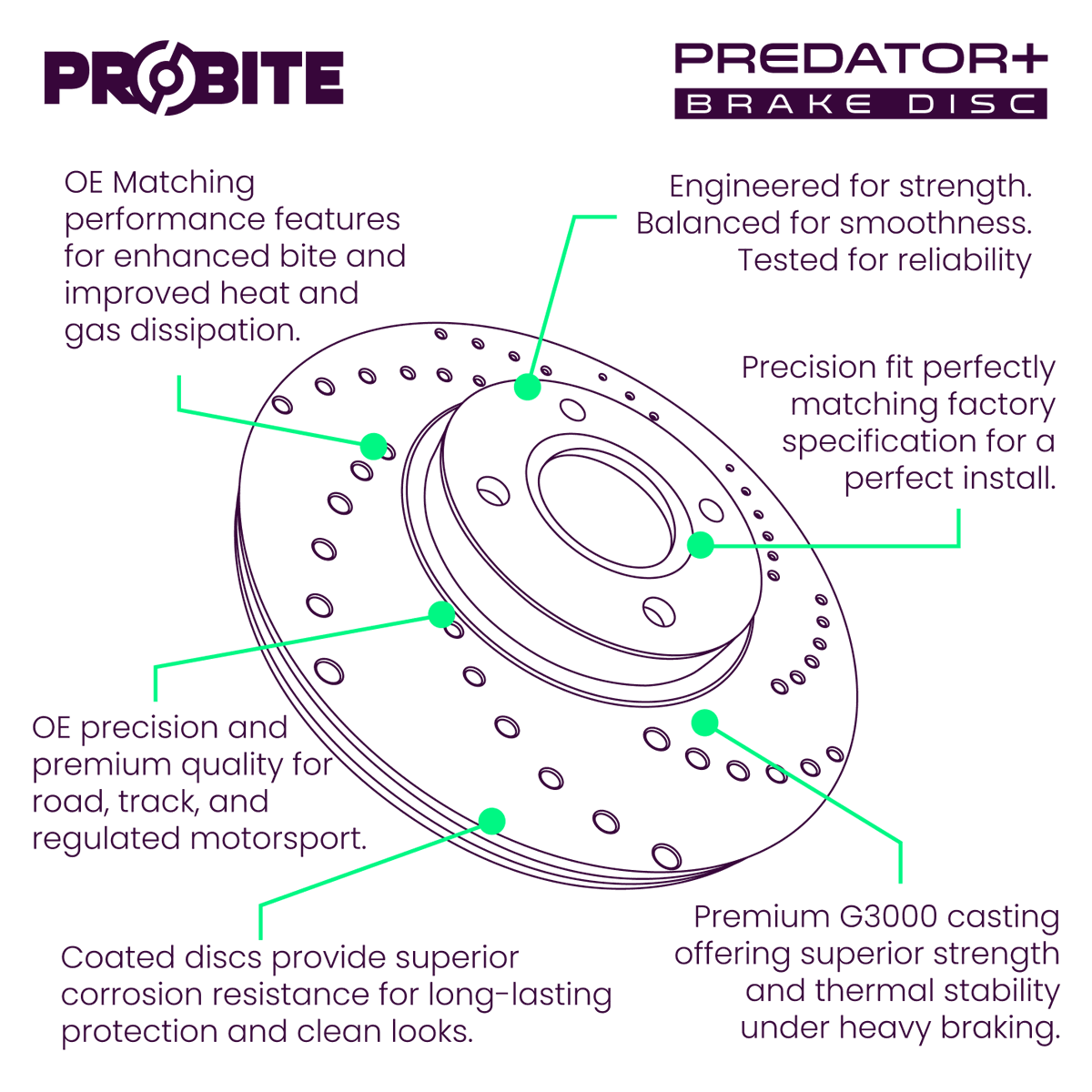 PROBITE

PREDATOR+
BRAKE DISC

OE Matching performance features for enhanced bite and improved heat and gas dissipation.

Engineered for strength. Balanced for smoothness. Tested for reliability

Precision fit perfectly matching factory specification for a perfect install.

OE precision and premium quality for road, track, and regulated motorsport.

Coated discs provide superior corrosion resistance for long-lasting protection and clean looks.

Premium G3000 casting offering superior strength and thermal stability under heavy braking.