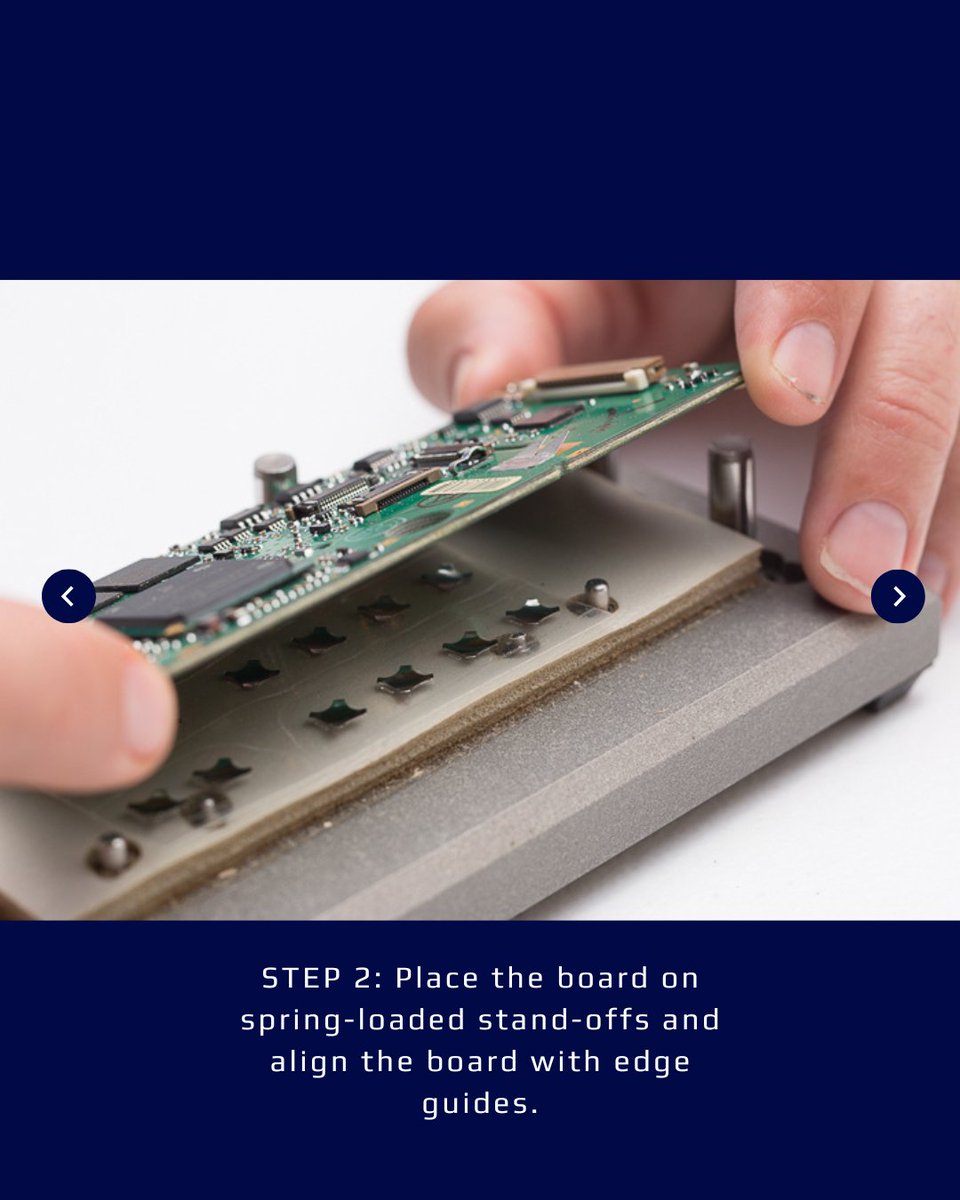 STEP 2: Place the board on spring-loaded stand-offs and align the board with edge guides.