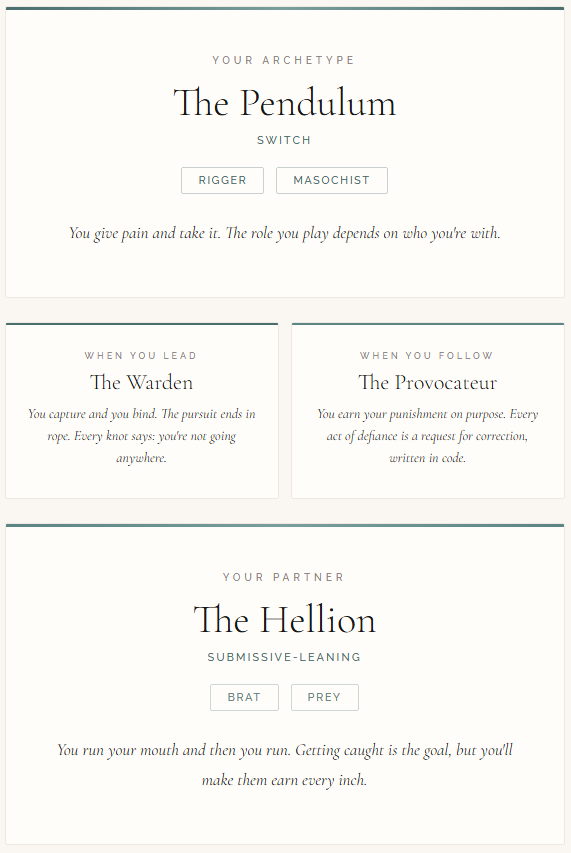 YOUR ARCHETYPE

The Pendulum

SWITCH

RIGGER

MASOCHIST

You give pain and take it. The role you play depends on who you're with.

WHEN YOU LEAD

The Warden

You capture and you bind. The pursuit ends in rope. Every knot says: you're not going anywhere.

WHEN YOU FOLLOW

The Provocateur

You earn your punishment on purpose. Every act of defiance is a request for correction, written in code.

YOUR PARTNER

The Hellion

SUBMISSIVE-LEANING

BRAT

PREY

You run your mouth and then you run. Getting caught is the goal, but you'll make them earn every inch.