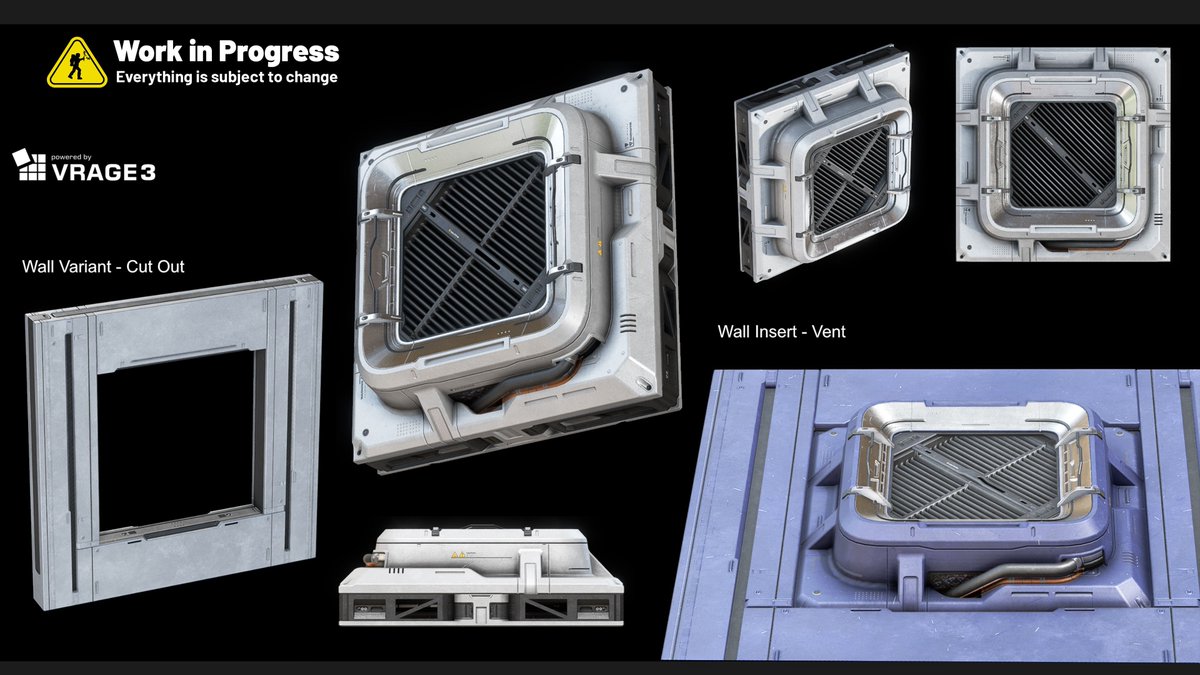 Work in Progress
Everything is subject to change

powered by
VRAGE3

Wall Variant - Cut Out

Wall Insert - Vent