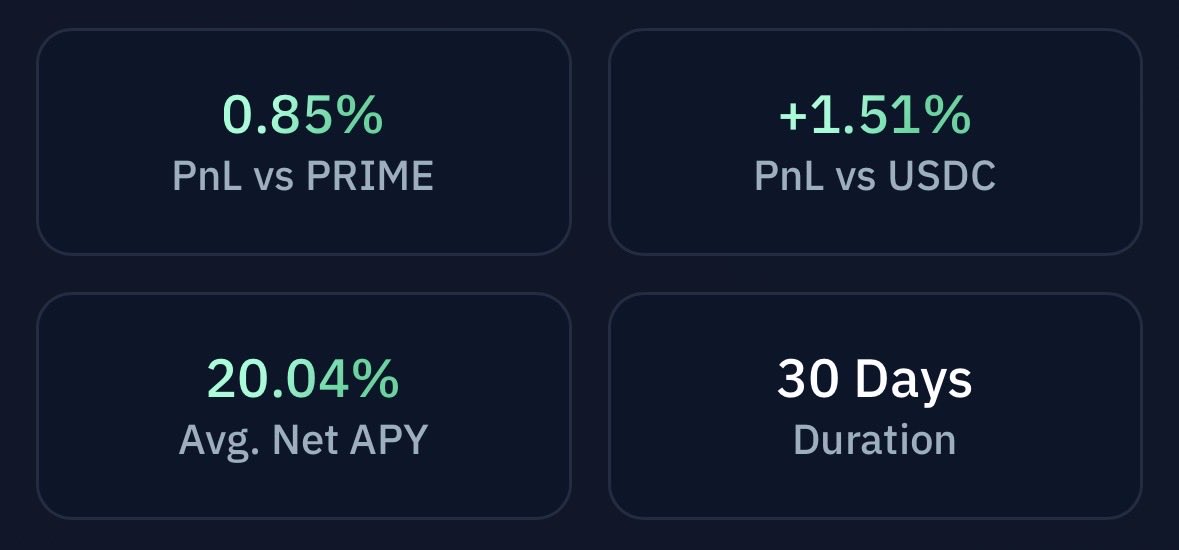 0.85%
PnL vs PRIME

+1.51%
PnL vs USDC

20.04%
Avg. Net APY

30 Days
Duration