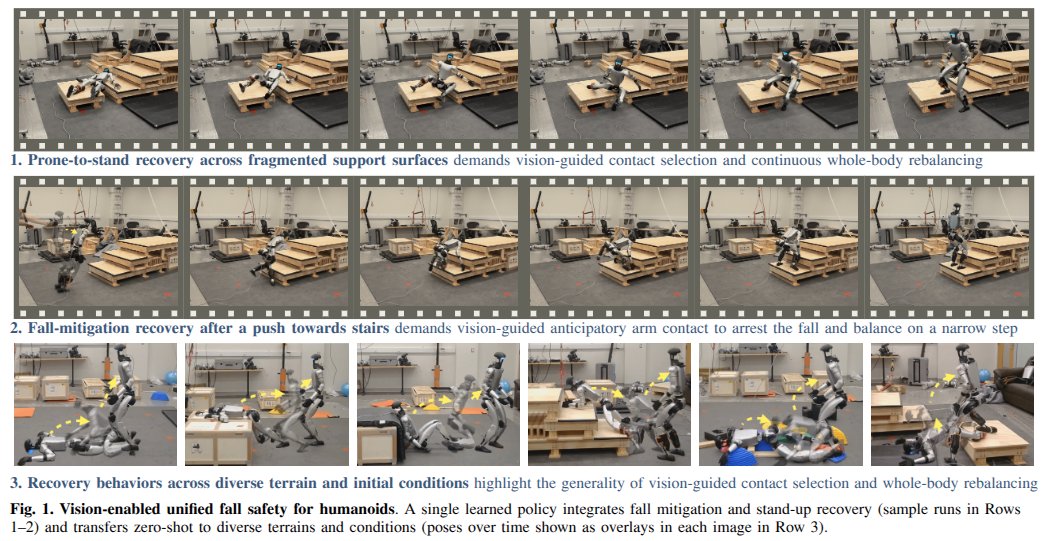 1. Prone-to-stand recovery across fragmented support surfaces demands vision-guided contact selection and continuous whole-body rebalancing

2. Fall-mitigation recovery after a push towards stairs demands vision-guided anticipatory arm contact to arrest the fall and balance on a narrow step

3. Recovery behaviors across diverse terrain and initial conditions highlight the generality of vision-guided contact selection and whole-body rebalancing

Fig. 1. Vision-enabled unified fall safety for humanoids. A single learned policy integrates fall mitigation and stand-up recovery (sample runs in Rows 1–2) and transfers zero-shot to diverse terrains and conditions (poses over time shown as overlays in each image in Row 3).