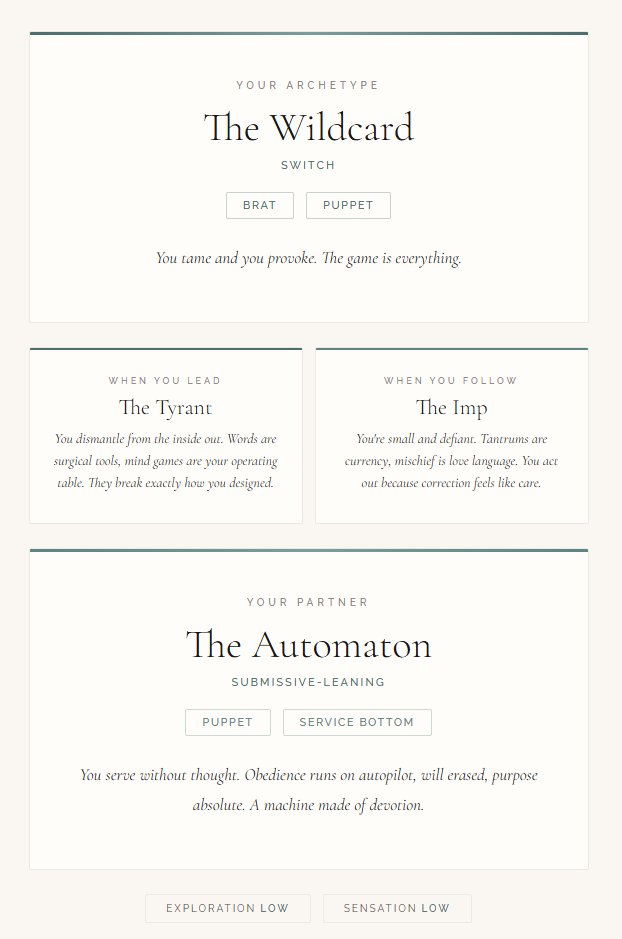 YOUR ARCHETYPE

The Wildcard

SWITCH

BRAT

PUPPET

You tame and you provoke. The game is everything.

WHEN YOU LEAD

The Tyrant

You dismantle from the inside out. Words are surgical tools, mind games are your operating table. They break exactly how you designed.

WHEN YOU FOLLOW

The Imp

You're small and defiant. Tantrums are currency, mischief is love language. You act out because correction feels like care.

YOUR PARTNER

The Automaton

SUBMISSIVE-LEANING

PUPPET

SERVICE BOTTOM

You serve without thought. Obedience runs on autopilot, will erased, purpose absolute. A machine made of devotion.

EXPLORATION LOW

SENSATION LOW