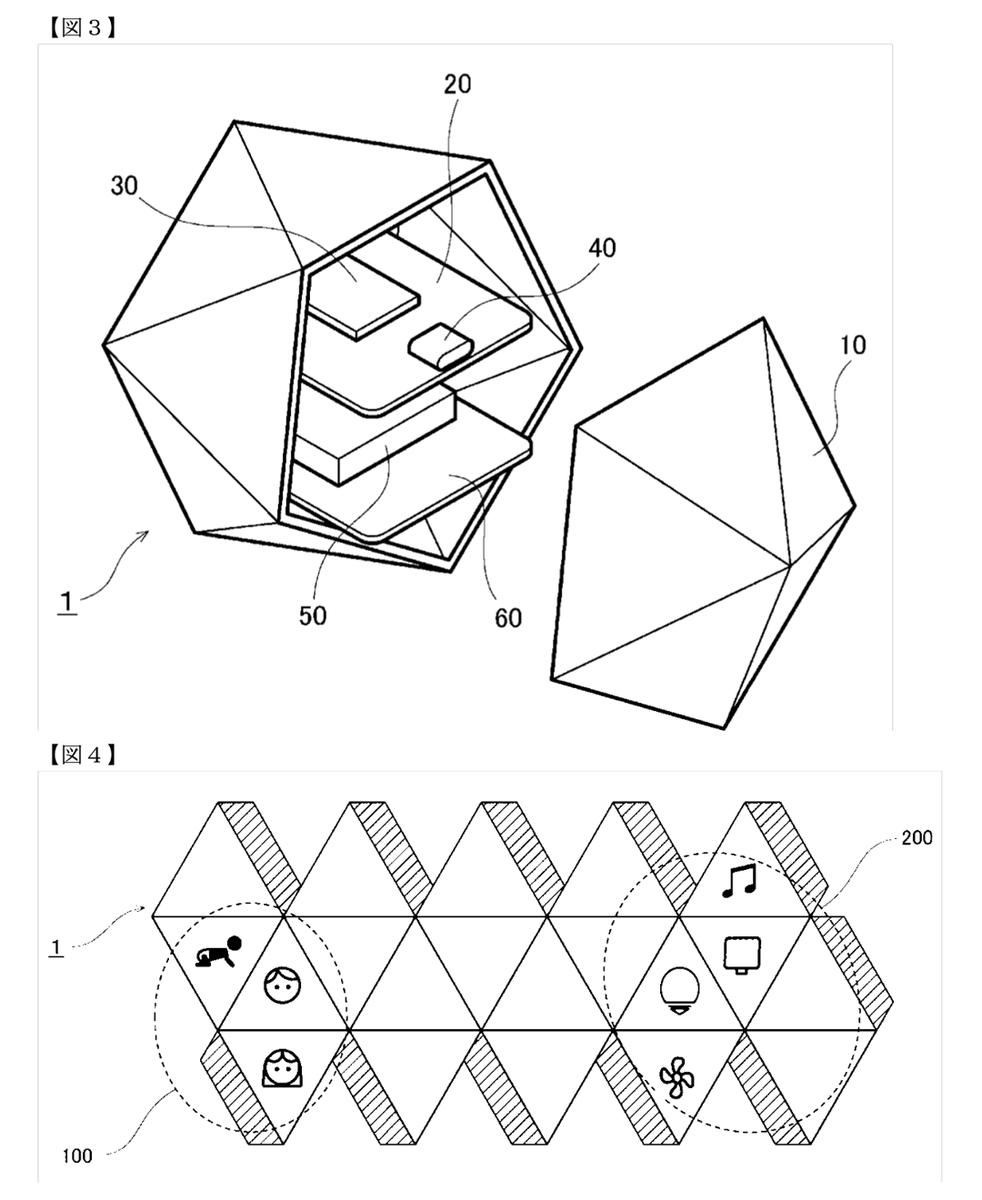 【図３】

20

30

40

10

1

50

60

【図４】

200

1

100