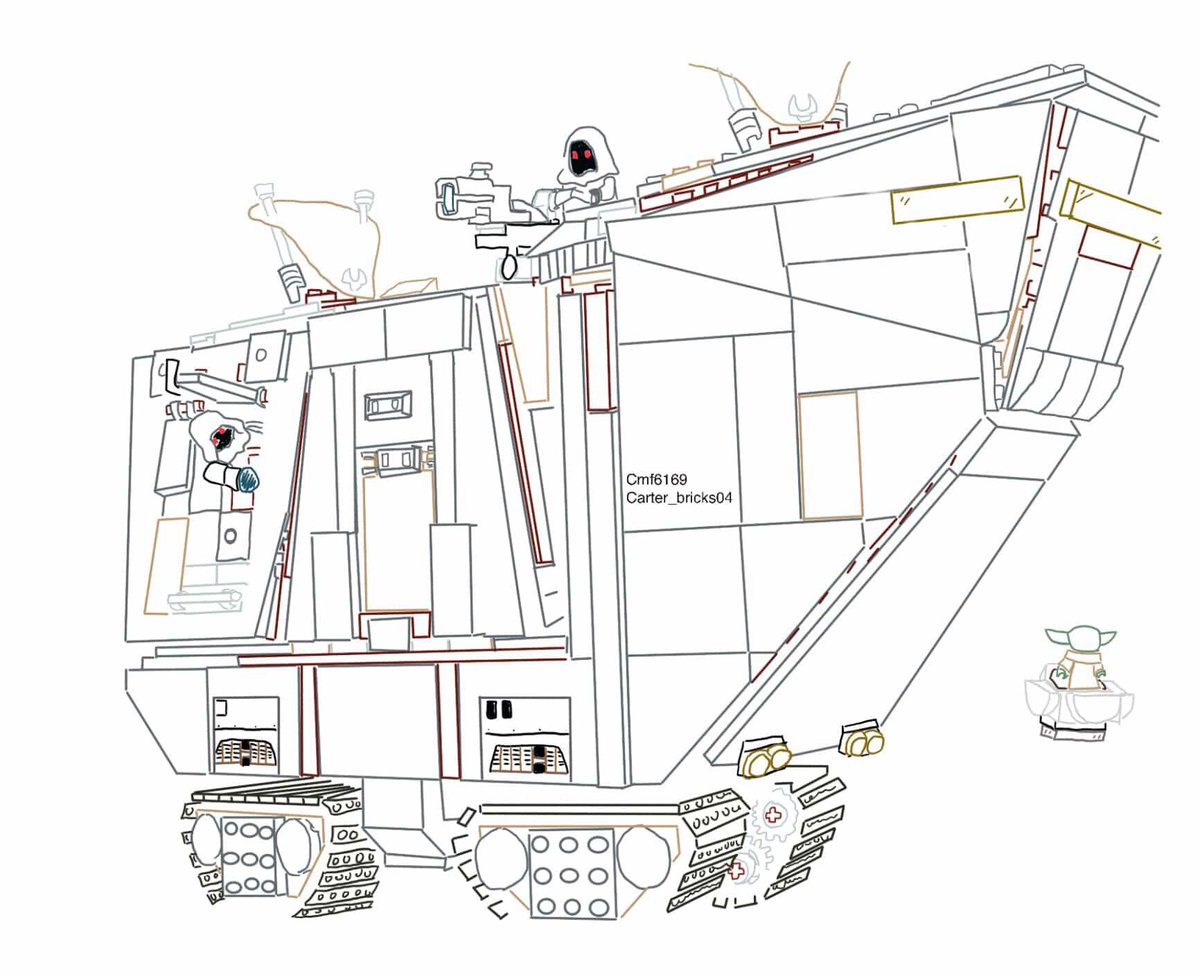 Cmf6169
Carter_bricks04