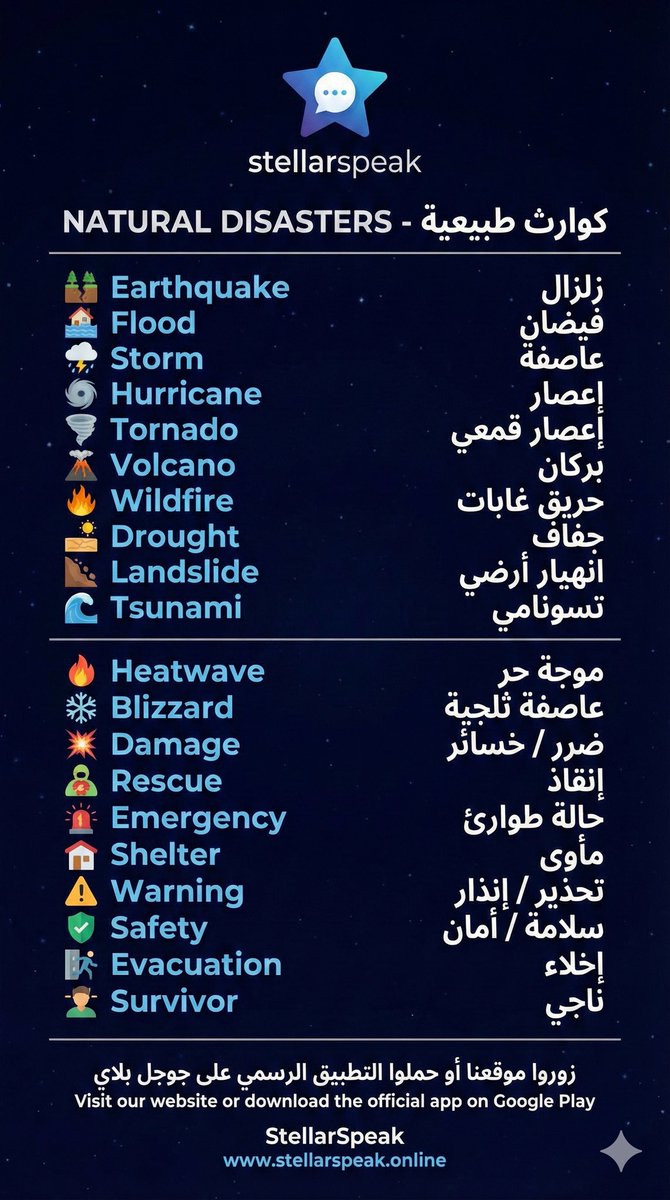 stellarspeak

NATURAL DISASTERS - كوارث طبيعية

Earthquake زلزال
Flood فيضان
Storm عاصفة
Hurricane إعصار
Tornado إعصار قمعي
Volcano بركان
Wildfire حريق غابات
Drought جفاف
Landslide انهيار أرضي
Tsunami تسونامي

Heatwave موجة حر
Blizzard عاصفة ثلجية
Damage ضرر / خسائر
Rescue إنقاذ
Emergency حالة طوارئ
Shelter مأوى
Warning تحذير / إنذار
Safety سلامة / أمان
Evacuation إخلاء
Survivor ناجي

زوروا موقعنا أو حملوا التطبيق الرسمي على جوجل بلاي
Visit our website or download the official app on Google Play

StellarSpeak
www.stellarspeak.online