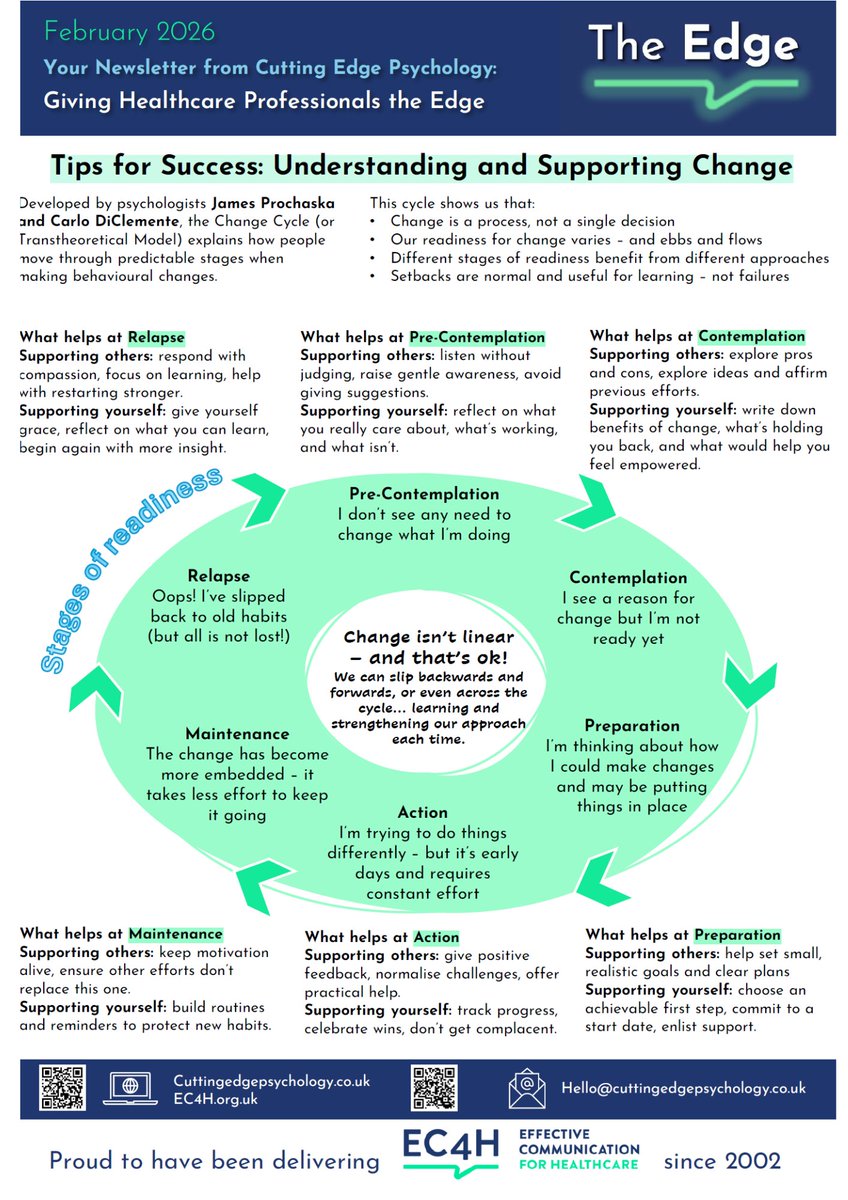 February 2026
Your Newsletter from Cutting Edge Psychology:
Giving Healthcare Professionals the Edge

The Edge

Tips for Success: Understanding and Supporting Change

Developed by psychologists James Prochaska and Carlo DiClemente, the Change Cycle (or Transtheoretical Model) explains how people move through predictable stages when making behavioural changes.

This cycle shows us that:
• Change is a process, not a single decision
• Our readiness for change varies – and ebbs and flows
• Different stages of readiness benefit from different approaches
• Setbacks are normal and useful for learning – not failures

What helps at Relapse
Supporting others: respond with compassion, focus on learning, help with restarting stronger.
Supporting yourself: give yourself grace, reflect on what you can learn, begin again with more insight.

What helps at Pre-Contemplation
Supporting others: listen without judging, raise gentle awareness, avoid giving suggestions.
Supporting yourself: reflect on what you really care about, what's working, and what isn't.

What helps at Contemplation
Supporting others: explore pros and cons, explore ideas and affirm previous efforts.
Supporting yourself: write down benefits of change, what's holding you back, and what would help you feel empowered.

Stages of readiness

Pre-Contemplation
I don't see any need to change what I'm doing

Contemplation
I see a reason for change but I'm not ready yet

Preparation
I'm thinking about how I could make changes and may be putting things in place

Action
I'm trying to do things differently – but it's early days and requires constant effort

Maintenance
The change has become more embedded – it takes less effort to keep it going

Relapse
Oops! I've slipped back to old habits (but all is not lost!)

Change isn't linear – and that's ok!
We can slip backwards and forwards, or even across the cycle… learning and strengthening our approach each time.

What helps at Maintenance
Supporting others: keep motivation alive, ensure other efforts don't replace this one.
Supporting yourself: build routines and reminders to protect new habits.

What helps at Action
Supporting others: give positive feedback, normalise challenges, offer practical help.
Supporting yourself: track progress, celebrate wins, don't get complacent.

What helps at Preparation
Supporting others: help set small, realistic goals and clear plans
Supporting yourself: choose an achievable first step, commit to a start date, enlist support.

Cuttingedgepsychology.co.uk
EC4H.org.uk
Hello@cuttingedgepsychology.co.uk

Proud to have been delivering EC4H EFFECTIVE COMMUNICATION FOR HEALTHCARE since 2002