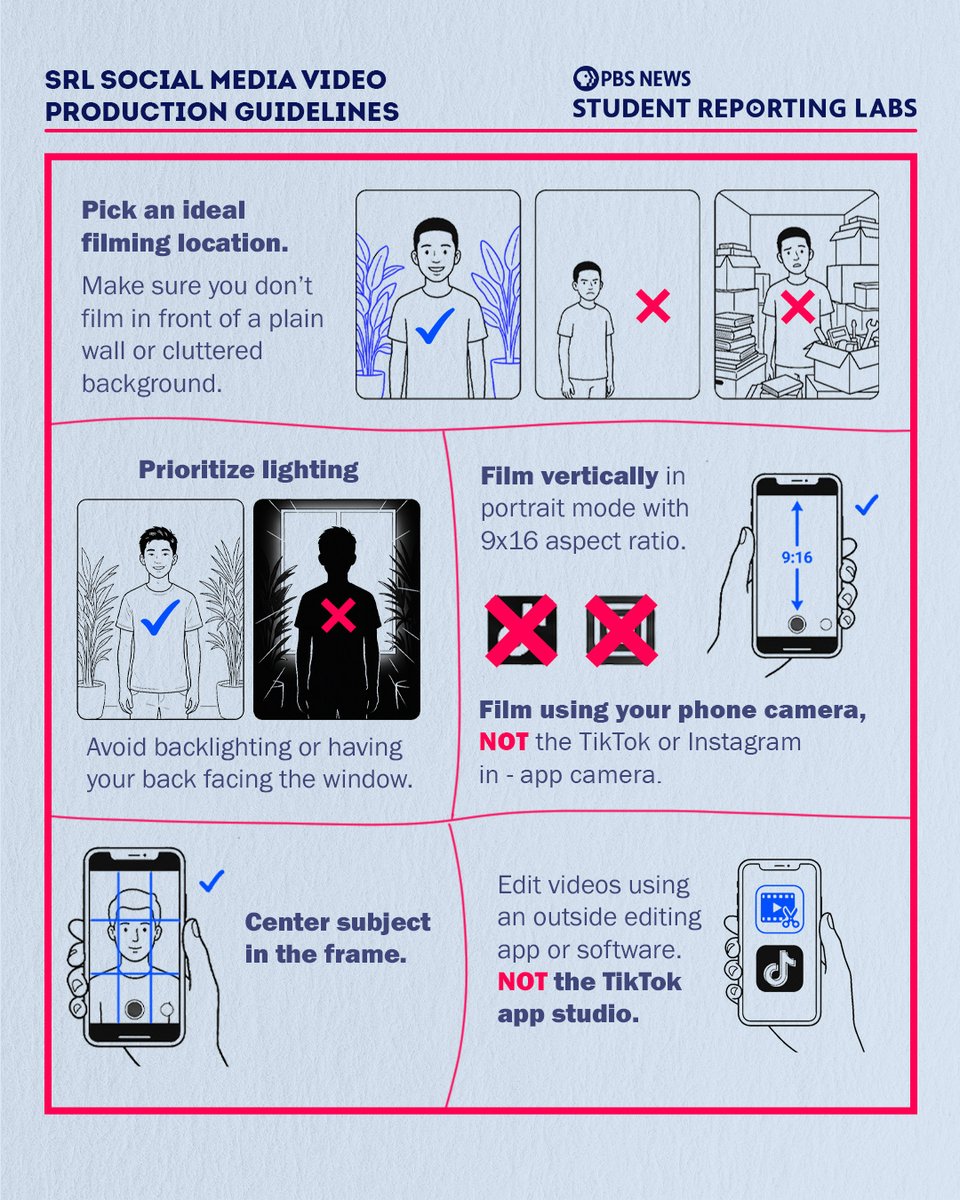 SRL SOCIAL MEDIA VIDEO PRODUCTION GUIDELINES

PBS NEWS
STUDENT REPORTING LABS

Pick an ideal filming location.

Make sure you don't film in front of a plain wall or cluttered background.

Prioritize lighting

Avoid backlighting or having your back facing the window.

Film vertically in portrait mode with 9x16 aspect ratio.

9:16

Film using your phone camera, NOT the TikTok or Instagram in - app camera.

Center subject in the frame.

Edit videos using an outside editing app or software. NOT the TikTok app studio.