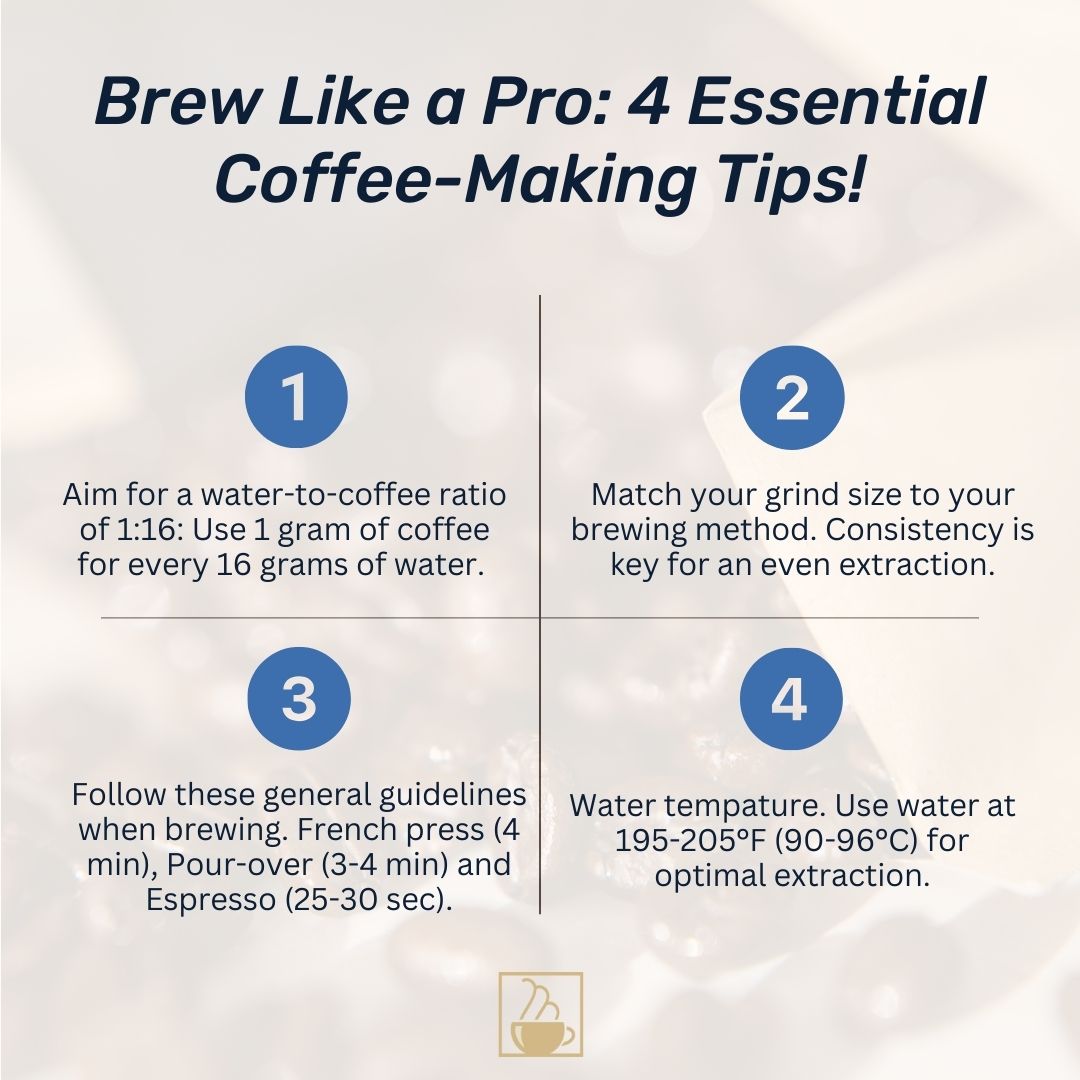 Brew Like a Pro: 4 Essential Coffee-Making Tips!

1

Aim for a water-to-coffee ratio of 1:16: Use 1 gram of coffee for every 16 grams of water.

2

Match your grind size to your brewing method. Consistency is key for an even extraction.

3

Follow these general guidelines when brewing. French press (4 min), Pour-over (3-4 min) and Espresso (25-30 sec).

4

Water tempature. Use water at 195-205°F (90-96°C) for optimal extraction.