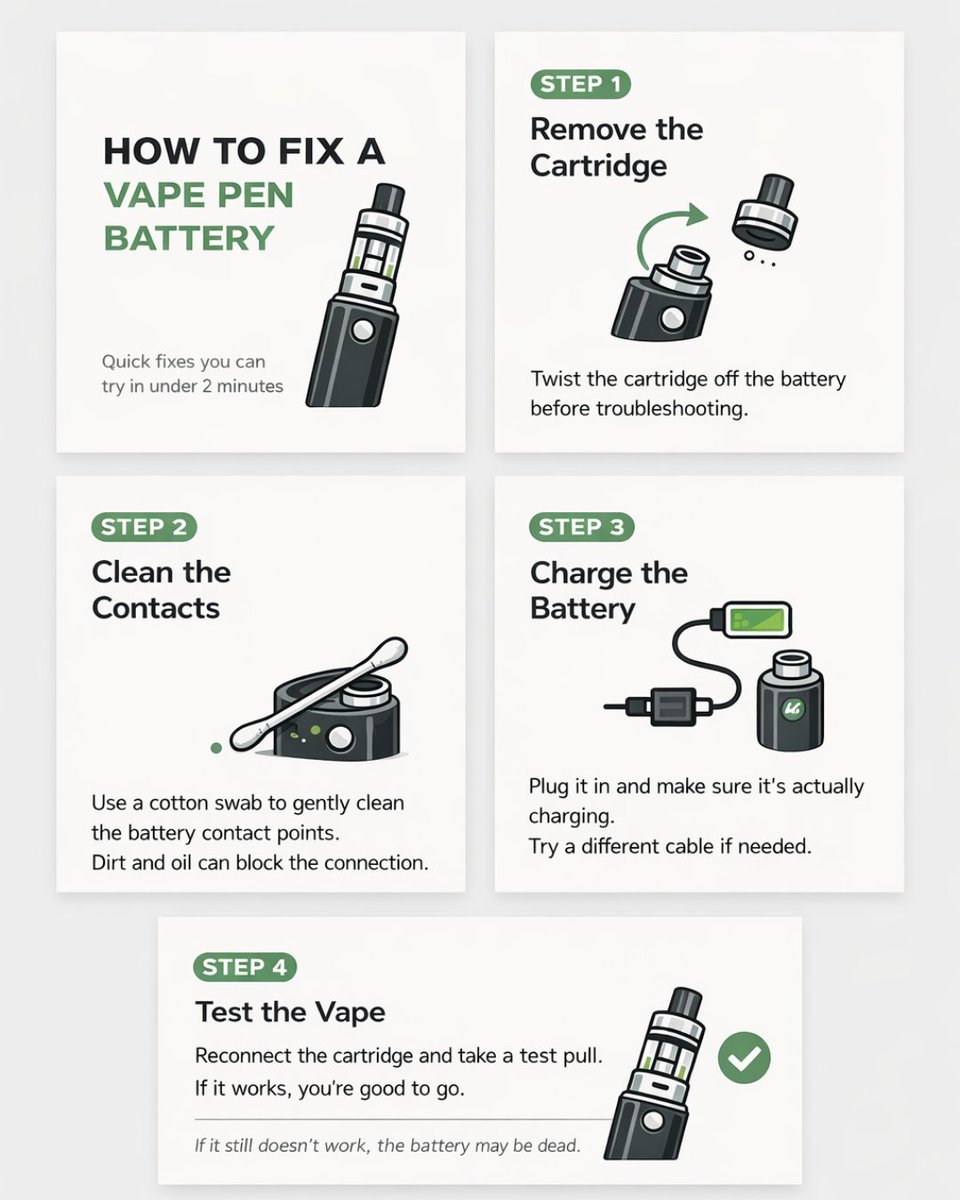 HOW TO FIX A VAPE PEN BATTERY

Quick fixes you can try in under 2 minutes

STEP 1

Remove the Cartridge

Twist the cartridge off the battery before troubleshooting.

STEP 2

Clean the Contacts

Use a cotton swab to gently clean the battery contact points.
Dirt and oil can block the connection.

STEP 3

Charge the Battery

Plug it in and make sure it's actually charging.
Try a different cable if needed.

STEP 4

Test the Vape

Reconnect the cartridge and take a test pull.
If it works, you're good to go.

If it still doesn't work, the battery may be dead.