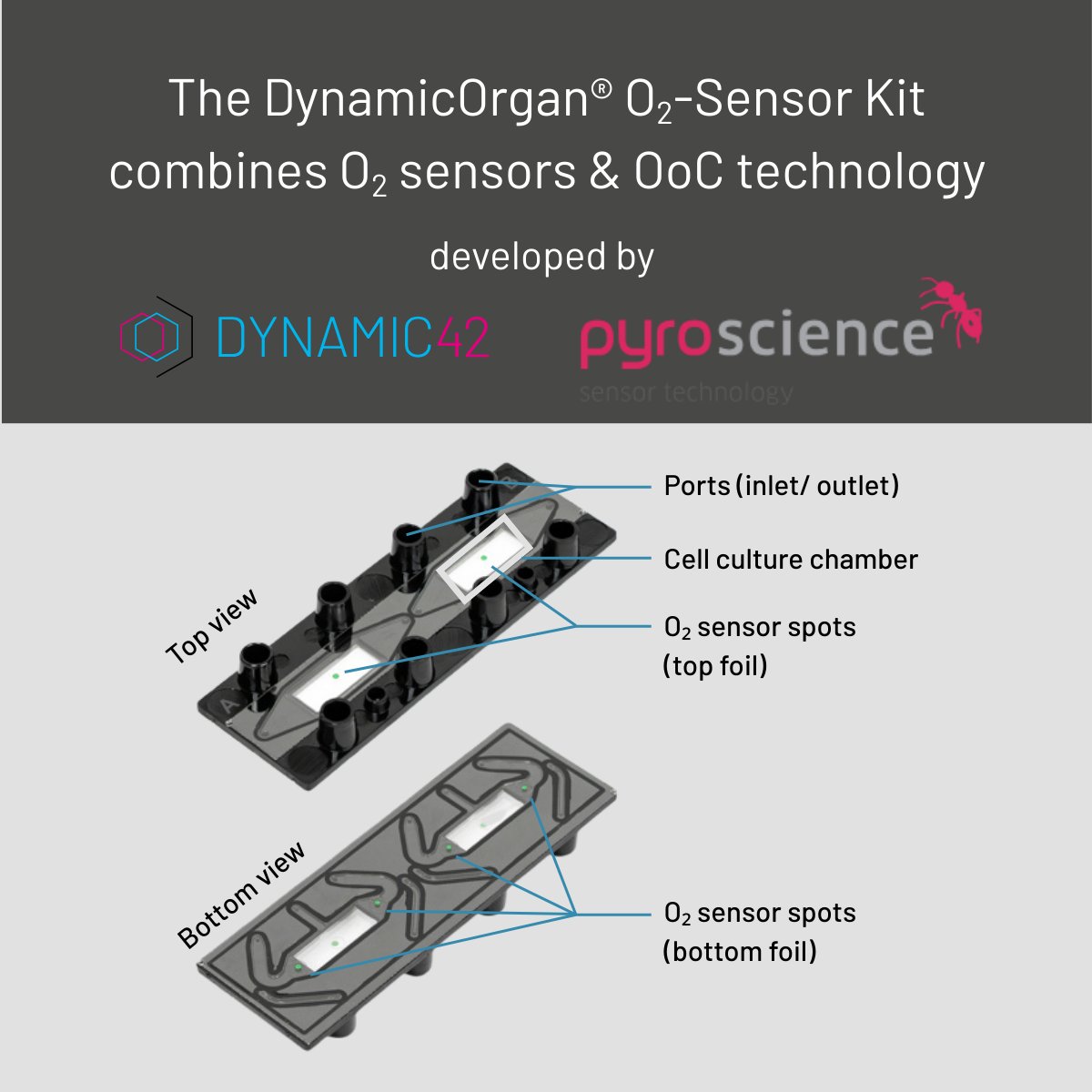 The DynamicOrgan® $O_2$-Sensor Kit combines $O_2$ sensors & OoC technology

developed by

DYNAMIC42

pyroscience
sensor technology

Top view

Ports (inlet/ outlet)

Cell culture chamber

$O_2$ sensor spots (top foil)

A

Bottom view

$O_2$ sensor spots (bottom foil)