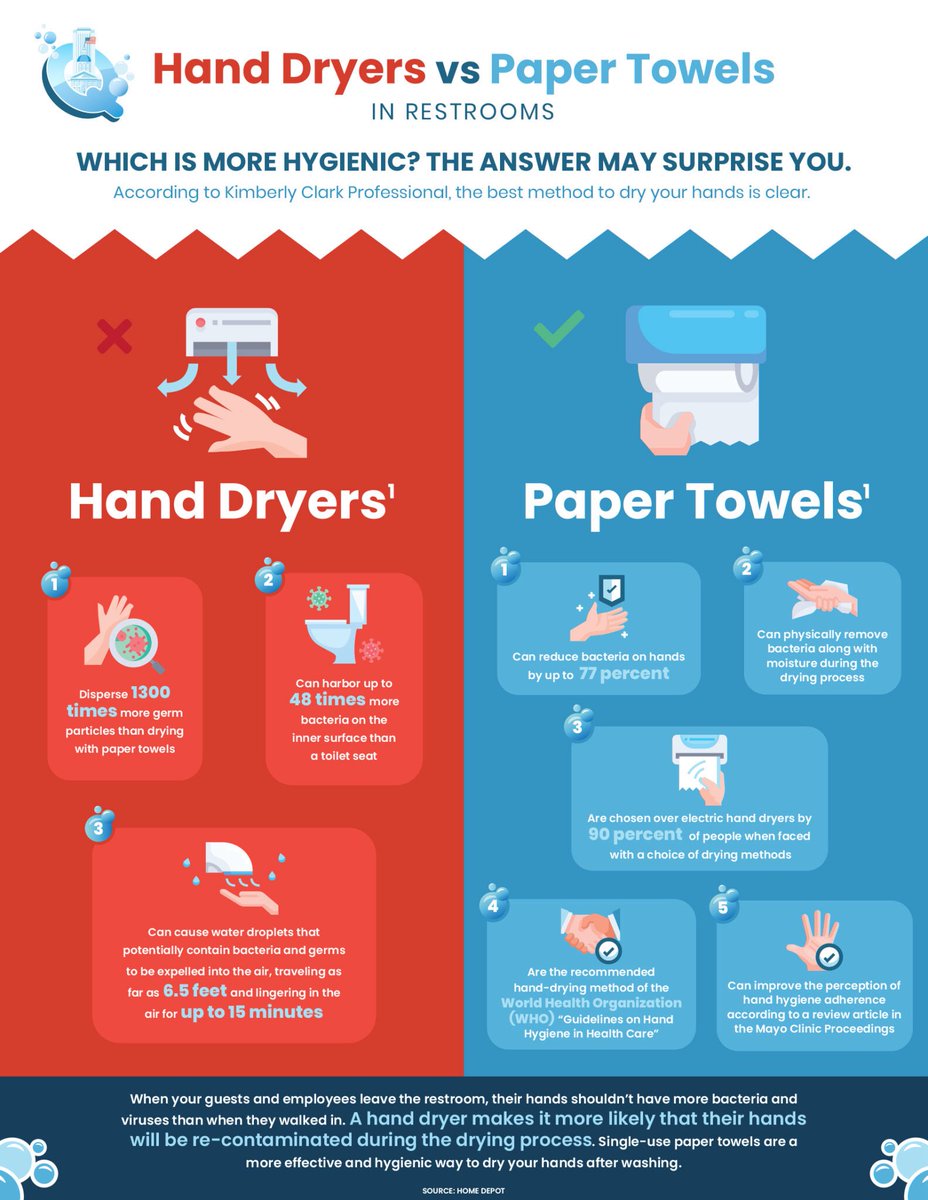 Hand Dryers vs Paper Towels
IN RESTROOMS

WHICH IS MORE HYGIENIC? THE ANSWER MAY SURPRISE YOU.
According to Kimberly Clark Professional, the best method to dry your hands is clear.

Hand Dryers$^1$

1
Disperse 1300 times more germ particles than drying with paper towels

2
Can harbor up to 48 times more bacteria on the inner surface than a toilet seat

3
Can cause water droplets that potentially contain bacteria and germs to be expelled into the air, traveling as far as 6.5 feet and lingering in the air for up to 15 minutes

Paper Towels$^1$

1
Can reduce bacteria on hands by up to 77 percent

2
Can physically remove bacteria along with moisture during the drying process

3
Are chosen over electric hand dryers by 90 percent of people when faced with a choice of drying methods

4
Are the recommended hand-drying method of the World Health Organization (WHO) "Guidelines on Hand Hygiene in Health Care"

5
Can improve the perception of hand hygiene adherence according to a review article in the Mayo Clinic Proceedings

When your guests and employees leave the restroom, their hands shouldn't have more bacteria and viruses than when they walked in. A hand dryer makes it more likely that their hands will be re-contaminated during the drying process. Single-use paper towels are a more effective and hygienic way to dry your hands after washing.

SOURCE: HOME DEPOT