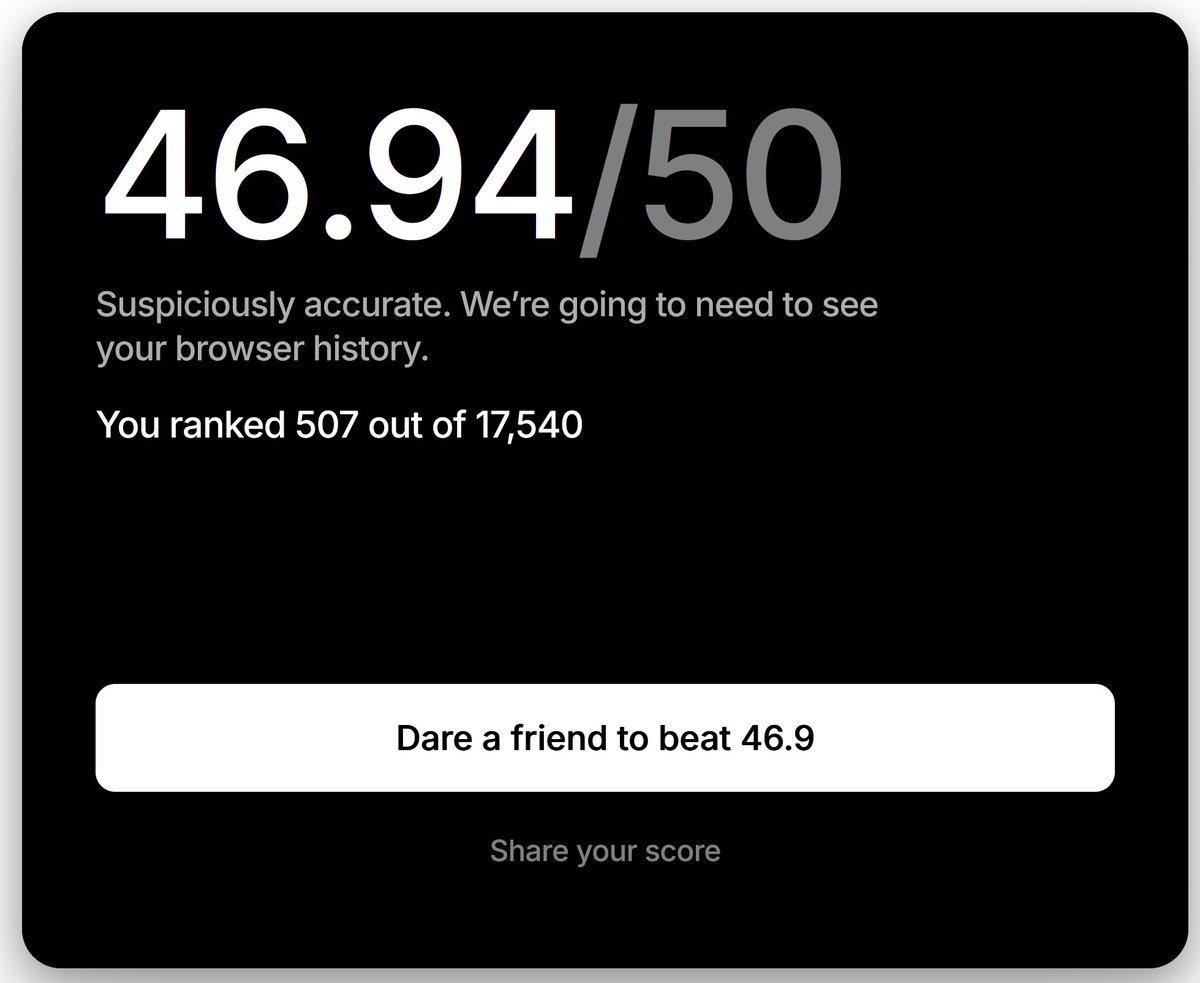 46.94/50

Suspiciously accurate. We're going to need to see your browser history.

You ranked 507 out of 17,540

Dare a friend to beat 46.9

Share your score