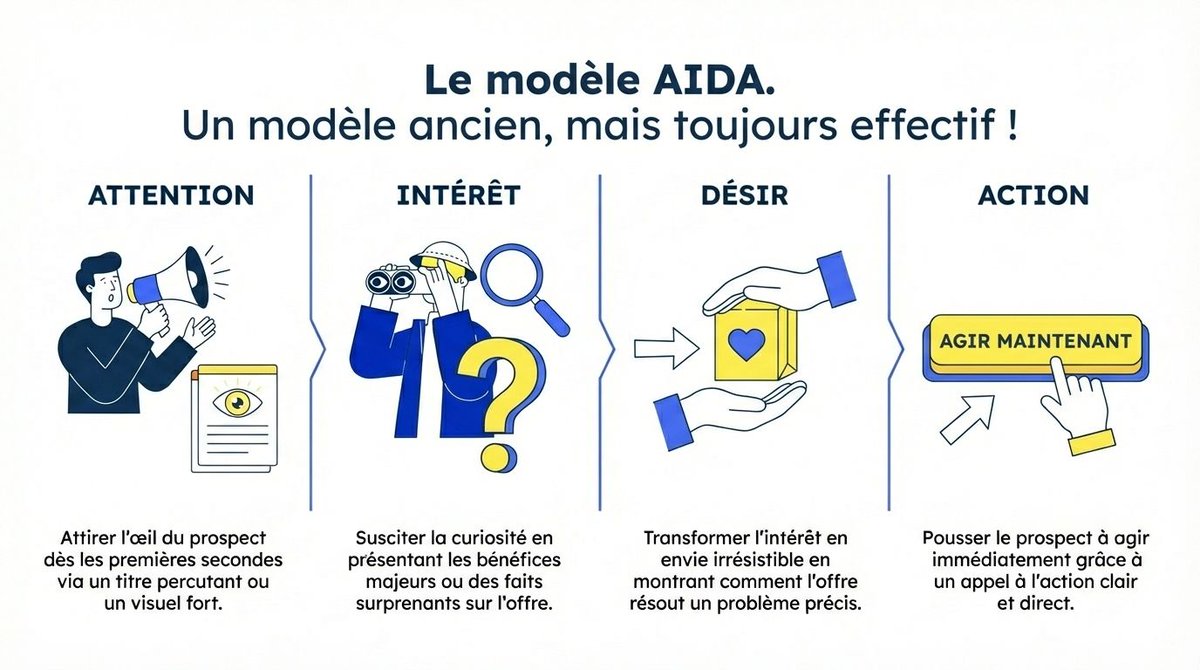 Le modèle AIDA.
Un modèle ancien, mais toujours effectif !

ATTENTION

Attirer l'œil du prospect dès les premières secondes via un titre percutant ou un visuel fort.

INTÉRÊT

Susciter la curiosité en présentant les bénéfices majeurs ou des faits surprenants sur l'offre.

DÉSIR

Transformer l'intérêt en envie irrésistible en montrant comment l'offre résout un problème précis.

ACTION

AGIR MAINTENANT

Pousser le prospect à agir immédiatement grâce à un appel à l'action clair et direct.