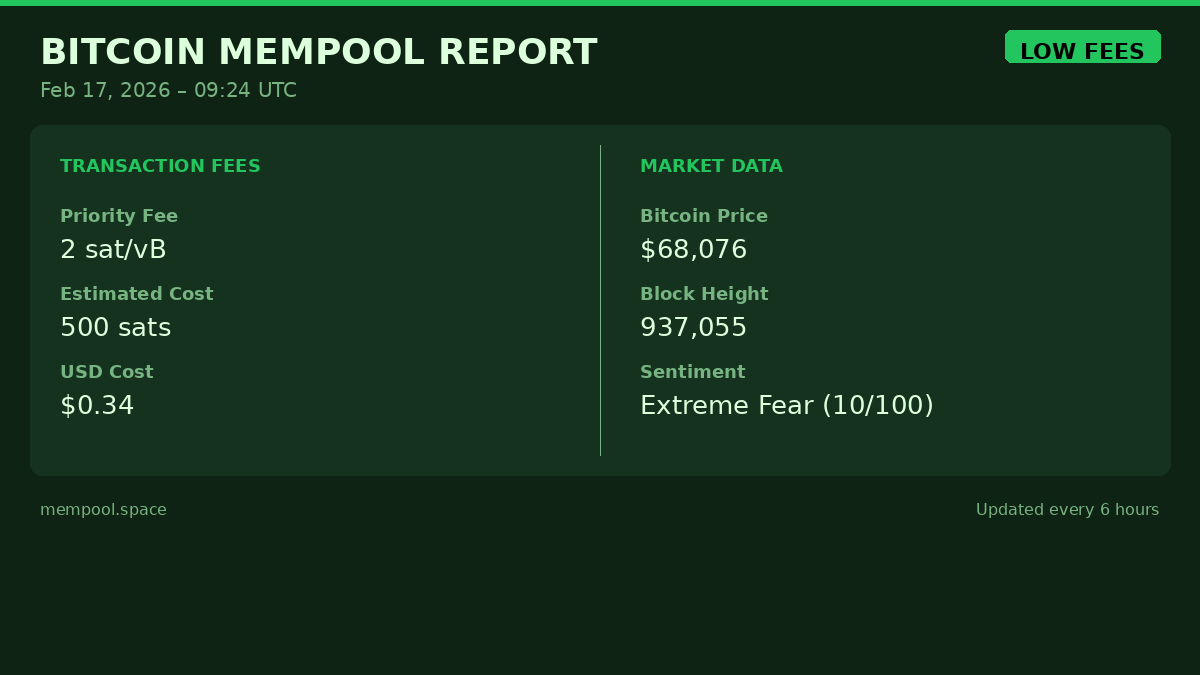 BITCOIN MEMPOOL REPORT
Feb 17, 2026 – 09:24 UTC

LOW FEES

TRANSACTION FEES

Priority Fee
2 sat/vB

Estimated Cost
500 sats

USD Cost
$0.34

MARKET DATA

Bitcoin Price
$68,076

Block Height
937,055

Sentiment
Extreme Fear (10/100)

mempool.space

Updated every 6 hours