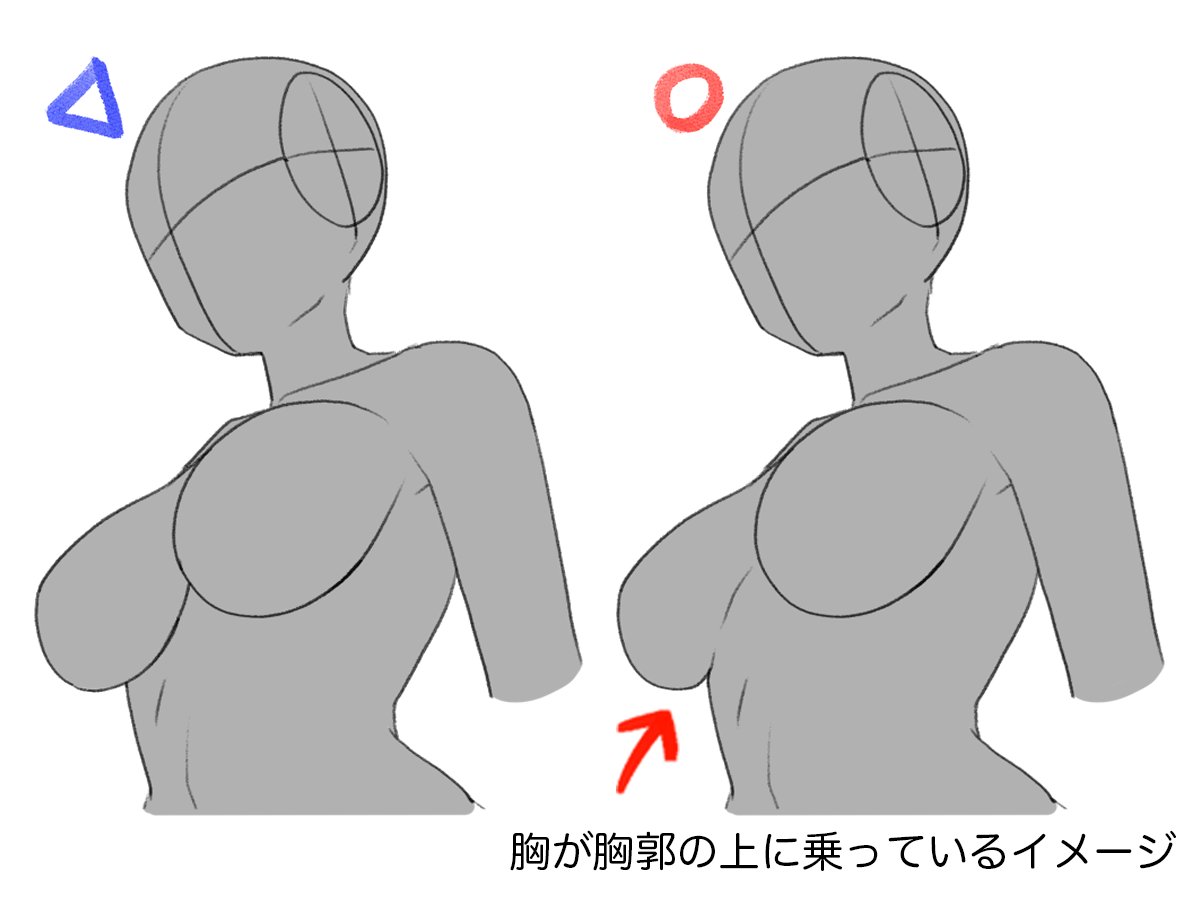 △

○

胸が胸郭の上に乗っているイメージ