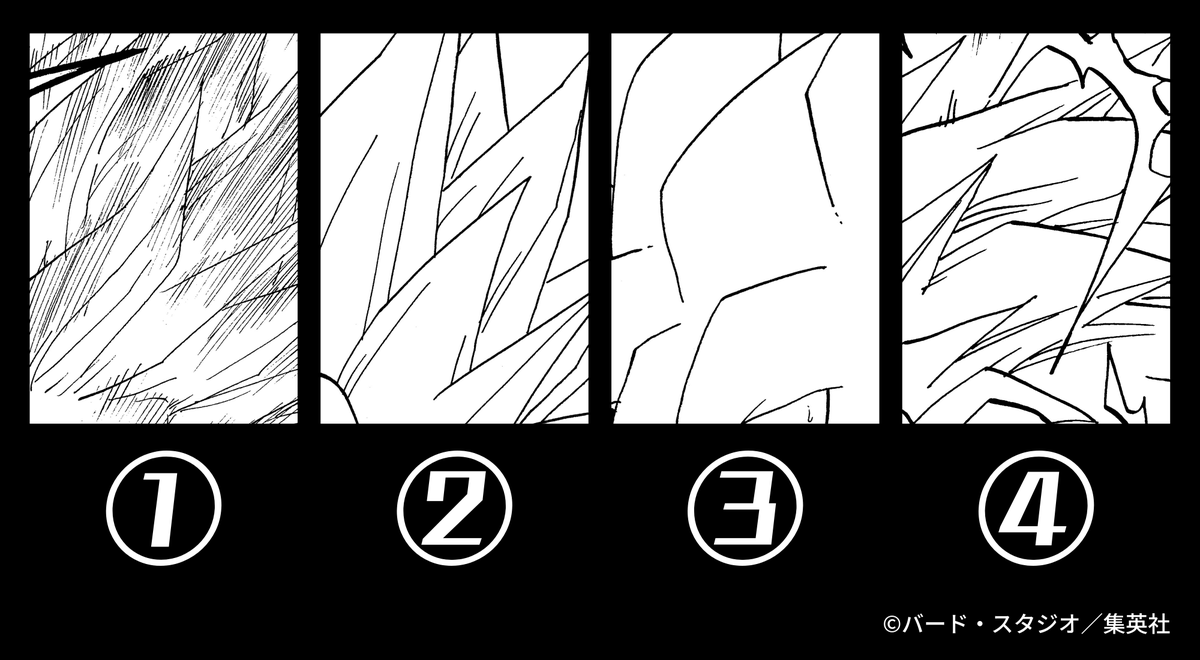 ①

②

③

④

©バード・スタジオ／集英社