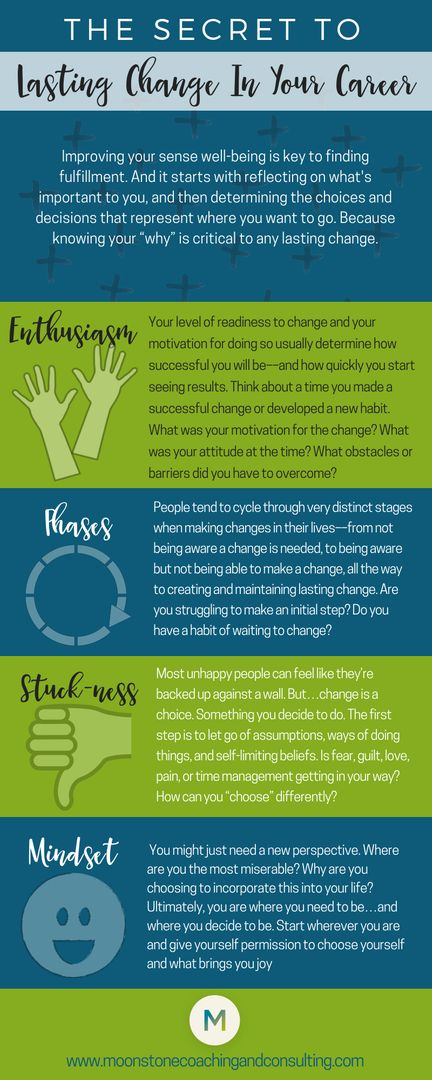 THE SECRET TO

Lasting Change In Your Career

Improving your sense well-being is key to finding fulfillment. And it starts with reflecting on what's important to you, and then determining the choices and decisions that represent where you want to go. Because knowing your "why" is critical to any lasting change.

Enthusiasm

Your level of readiness to change and your motivation for doing so usually determine how successful you will be—and how quickly you start seeing results. Think about a time you made a successful change or developed a new habit. What was your motivation for the change? What was your attitude at the time? What obstacles or barriers did you have to overcome?

Phases

People tend to cycle through very distinct stages when making changes in their lives—from not being aware a change is needed, to being aware but not being able to make a change, all the way to creating and maintaining lasting change. Are you struggling to make an initial step? Do you have a habit of waiting to change?

Stuck-ness

Most unhappy people can feel like they're backed up against a wall. But…change is a choice. Something you decide to do. The first step is to let go of assumptions, ways of doing things, and self-limiting beliefs. Is fear, guilt, love, pain, or time management getting in your way? How can you "choose" differently?

Mindset

You might just need a new perspective. Where are you the most miserable? Why are you choosing to incorporate this into your life? Ultimately, you are where you need to be…and where you decide to be. Start wherever you are and give yourself permission to choose yourself and what brings you joy

M

www.moonstonecoachingandconsulting.com