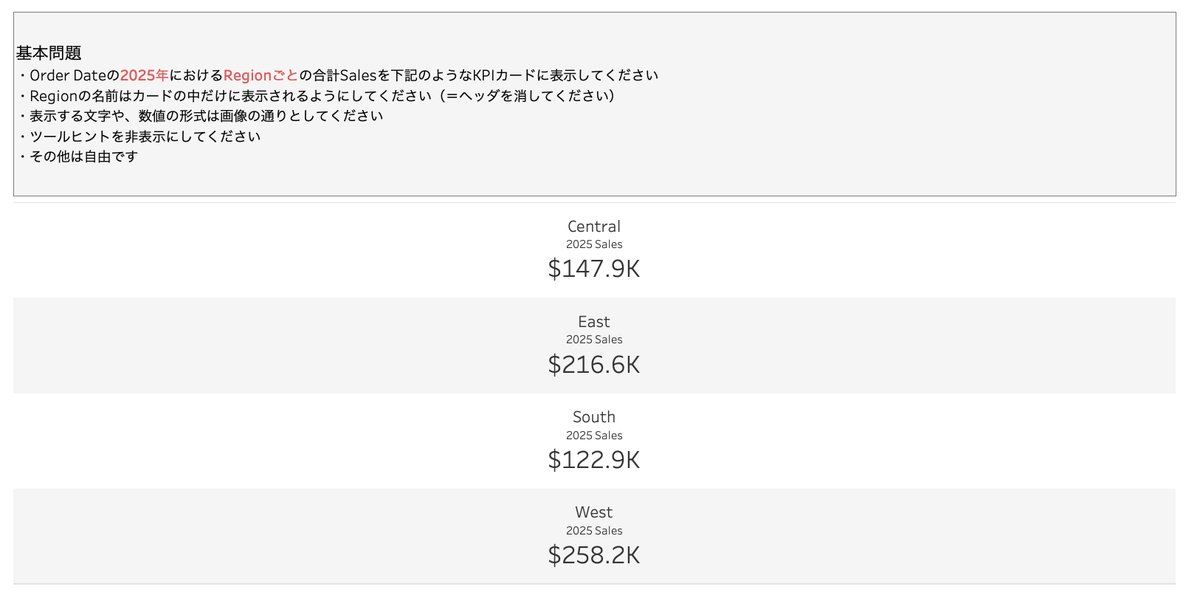 基本問題
・Order Dateの2025年におけるRegionごとの合計Salesを下記のようなKPIカードに表示してください
・Regionの名前はカードの中だけに表示されるようにしてください（＝ヘッダを消してください）
・表示する文字や、数値の形式は画像の通りとしてください
・ツールヒントを非表示にしてください
・その他は自由です

Central
2025 Sales
$147.9K

East
2025 Sales
$216.6K

South
2025 Sales
$122.9K

West
2025 Sales
$258.2K