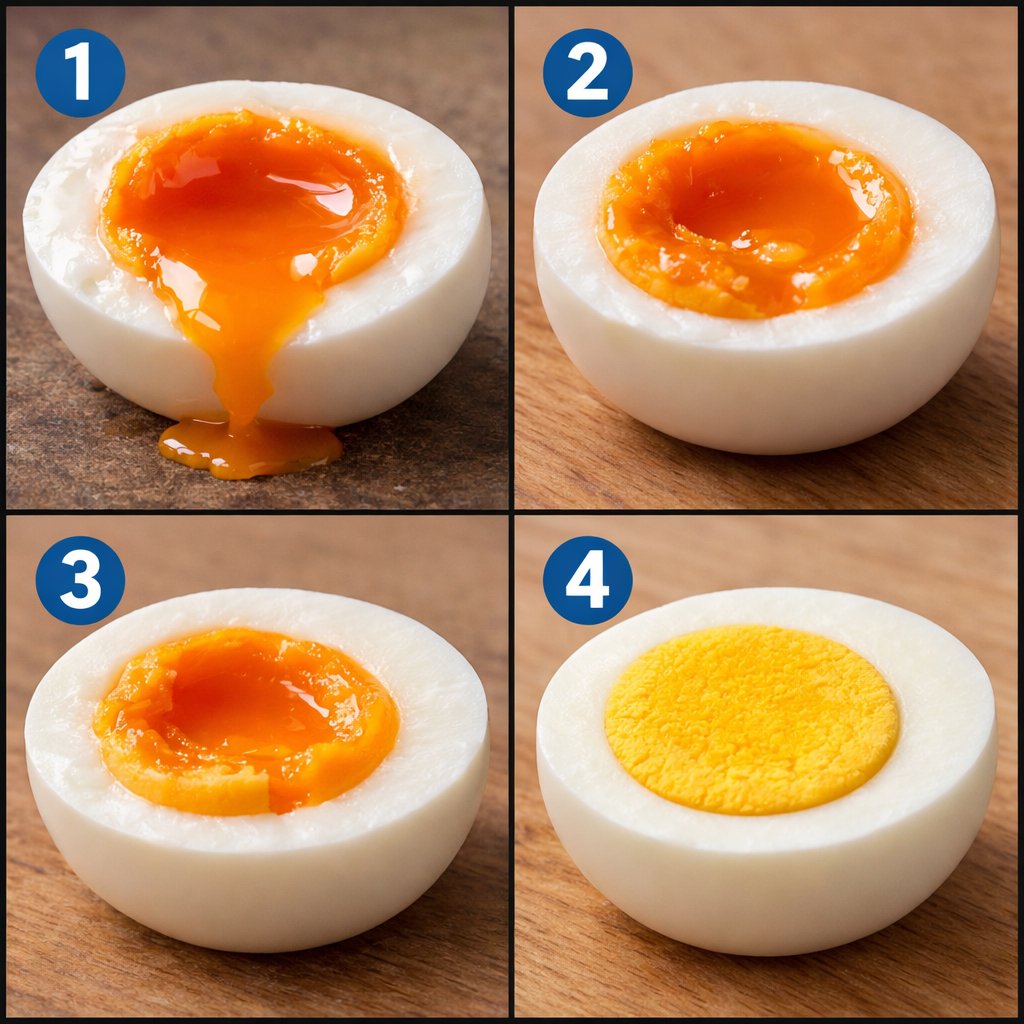 1

2

3

4